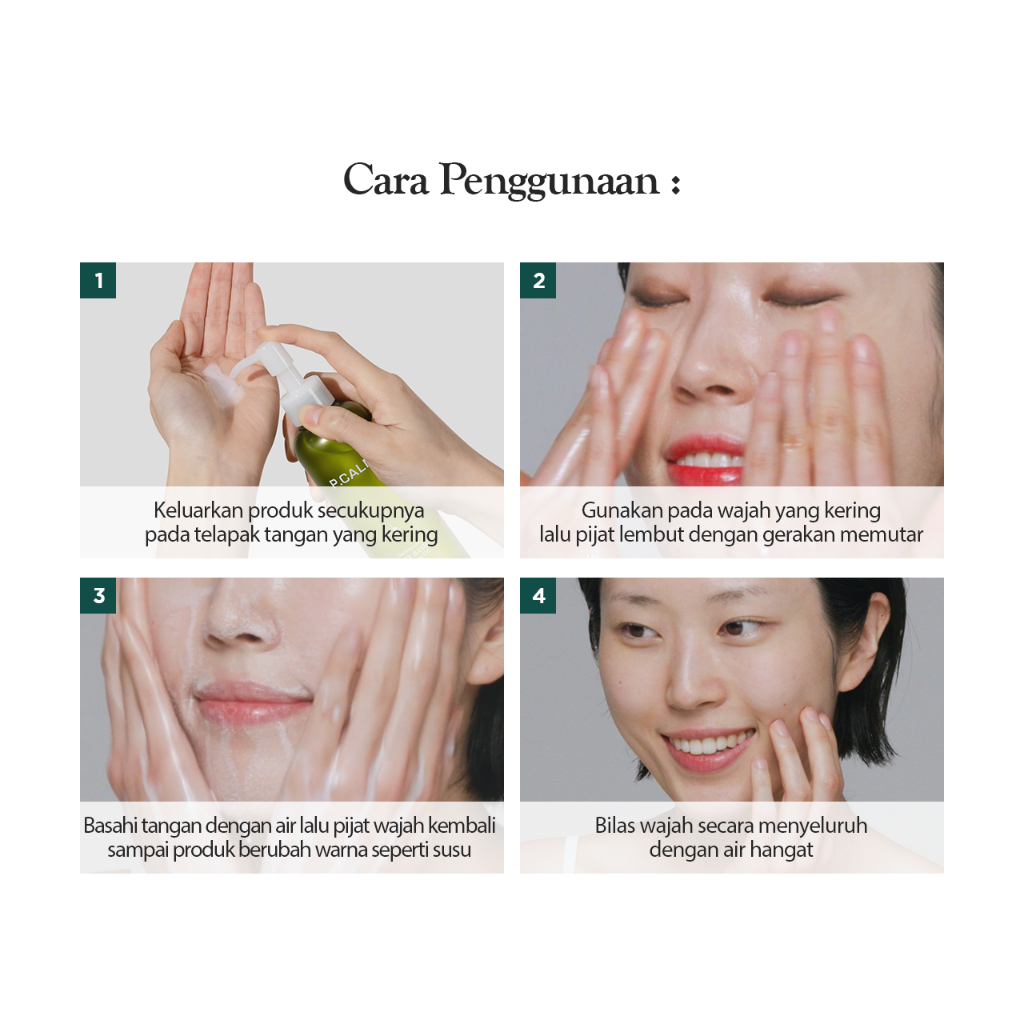 Cara Penggunaan :

1

P.CALM

Keluarkan produk secukupnya pada telapak tangan yang kering

2

Gunakan pada wajah yang kering lalu pijat lembut dengan gerakan memutar

3

Basahi tangan dengan air lalu pijat wajah kembali sampai produk berubah warna seperti susu

4

Bilas wajah secara menyeluruh dengan air hangat