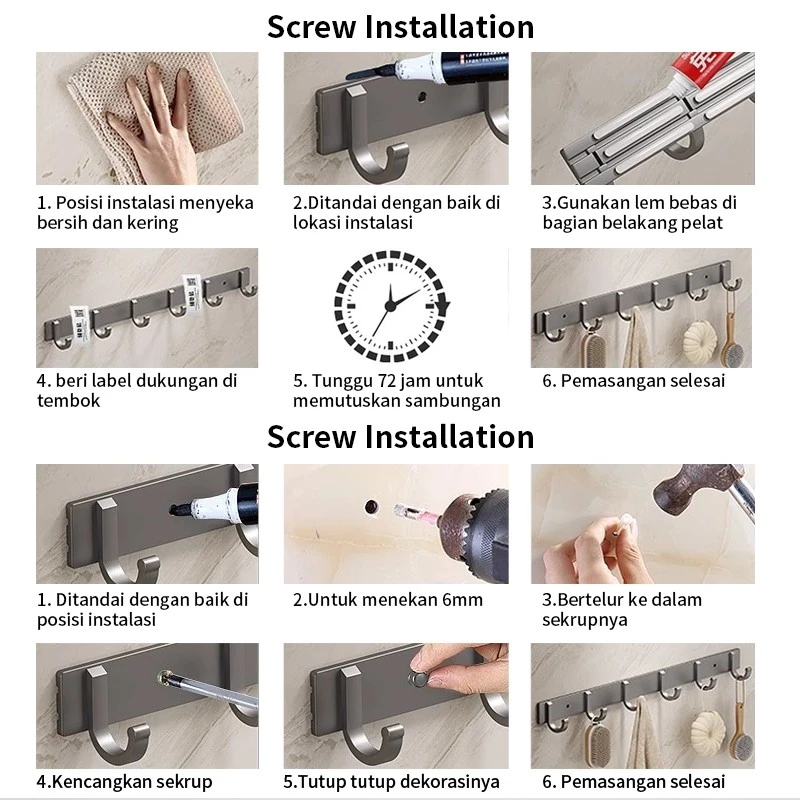 Screw Installation

1. Posisi instalasi menyeka bersih dan kering

2.Ditandai dengan baik di lokasi instalasi

3.Gunakan lem bebas di bagian belakang pelat

4. beri label dukungan di tembok

5. Tunggu 72 jam untuk memutuskan sambungan

6. Pemasangan selesai

Screw Installation

1. Ditandai dengan baik di posisi instalasi

2.Untuk menekan 6mm

3.Bertelur ke dalam sekrupnya

4.Kencangkan sekrup

5.Tutup tutup dekorasinya

6. Pemasangan selesai