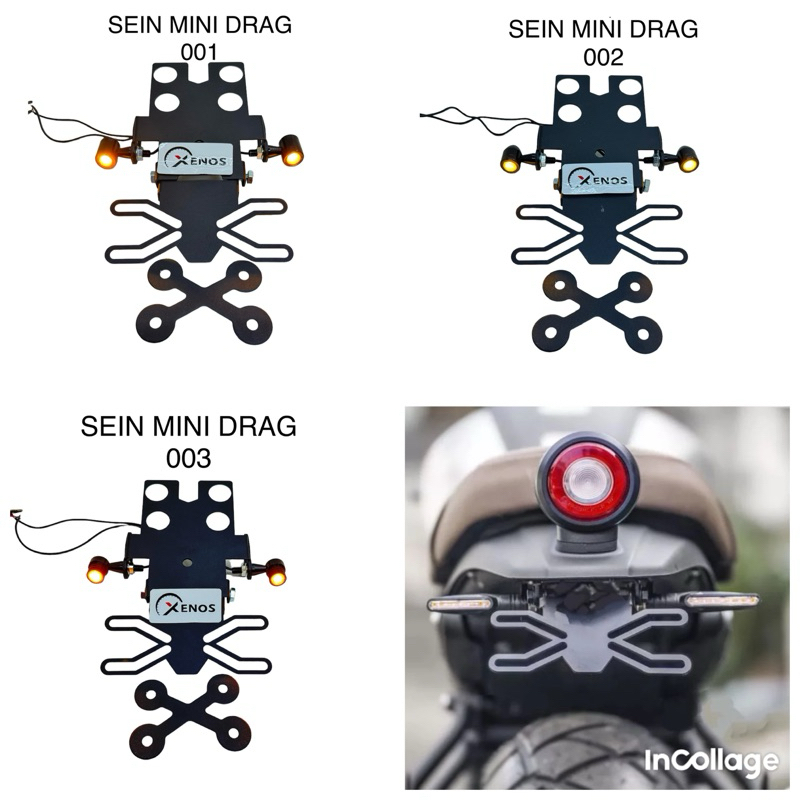 SEIN MINI DRAG
001

XENOS

SEIN MINI DRAG
002

XENOS

SEIN MINI DRAG
003

XENOS

InCollage