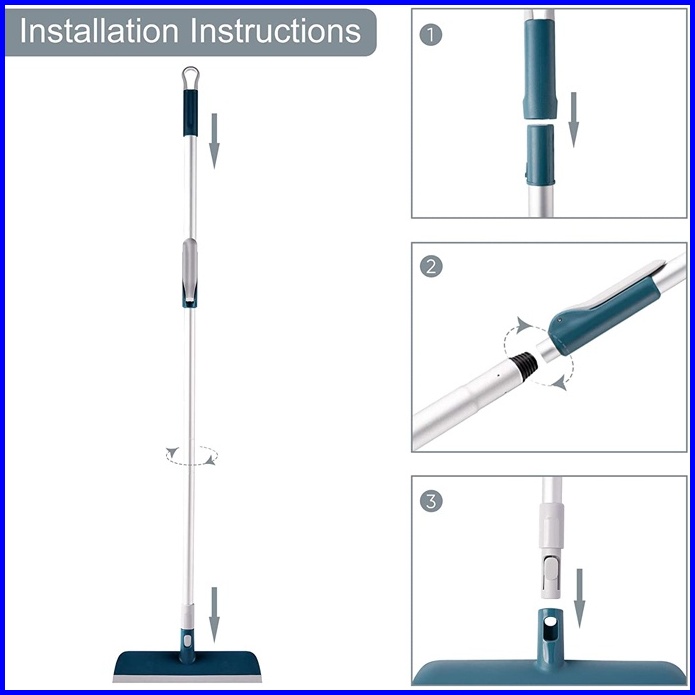 Installation Instructions

1

2

3