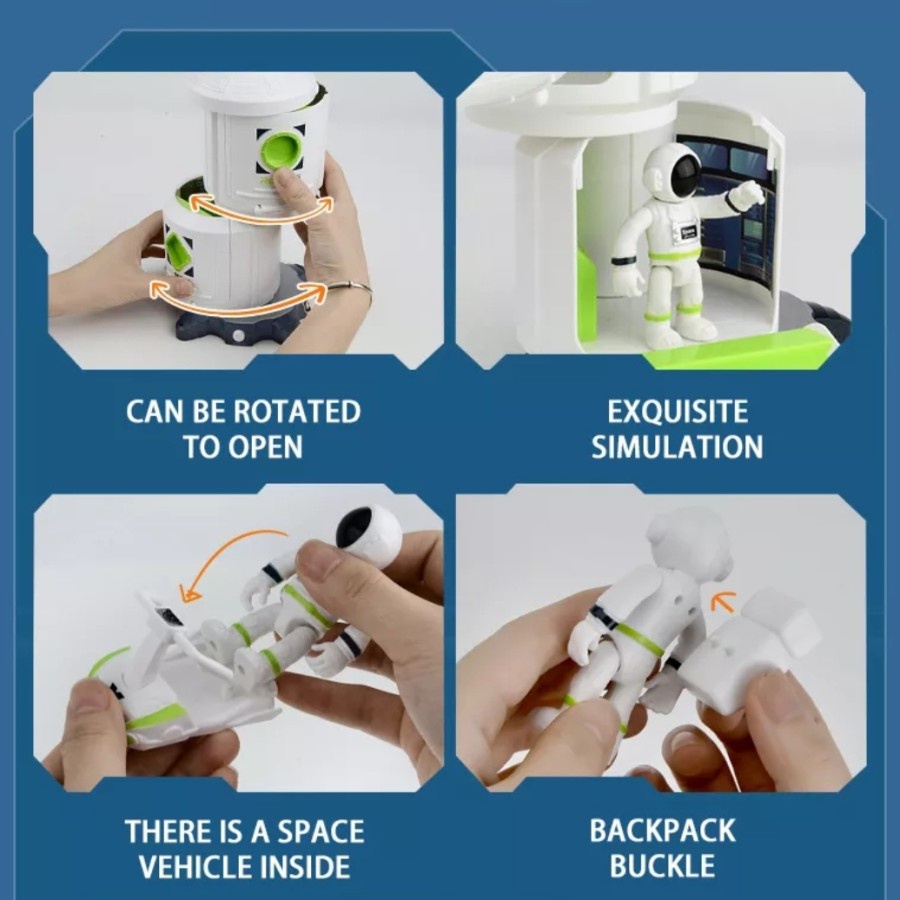 CAN BE ROTATED TO OPEN

EXQUISITE SIMULATION

THERE IS A SPACE VEHICLE INSIDE

BACKPACK BUCKLE