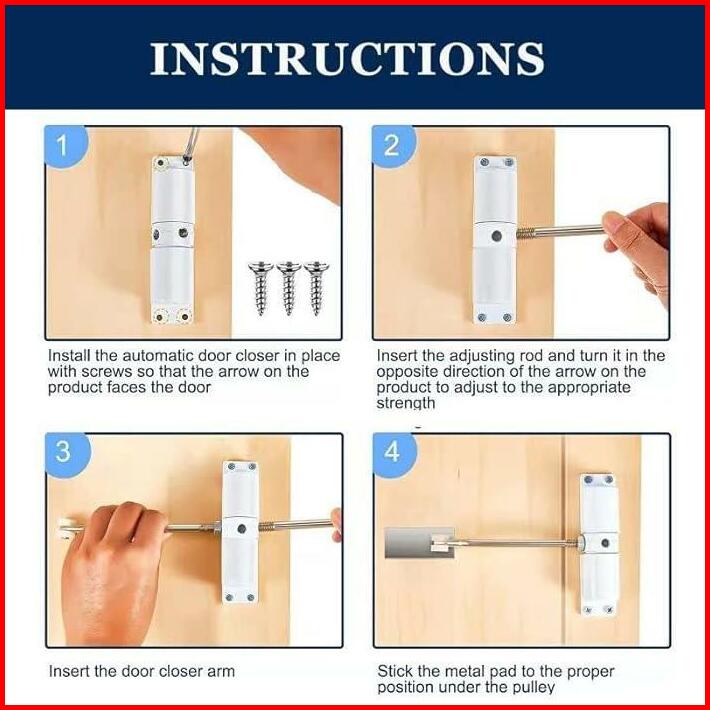 INSTRUCTIONS

1

Install the automatic door closer in place with screws so that the arrow on the product faces the door

2

Insert the adjusting rod and turn it in the opposite direction of the arrow on the product to adjust to the appropriate strength

3

Insert the door closer arm

4

Stick the metal pad to the proper position under the pulley