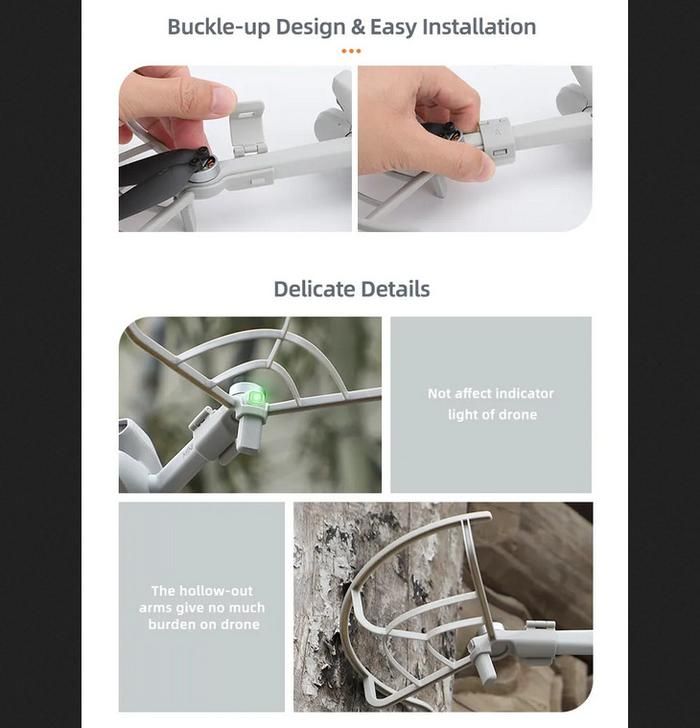 Buckle-up Design & Easy Installation

Delicate Details

Not affect indicator light of drone

The hollow-out arms give no much burden on drone