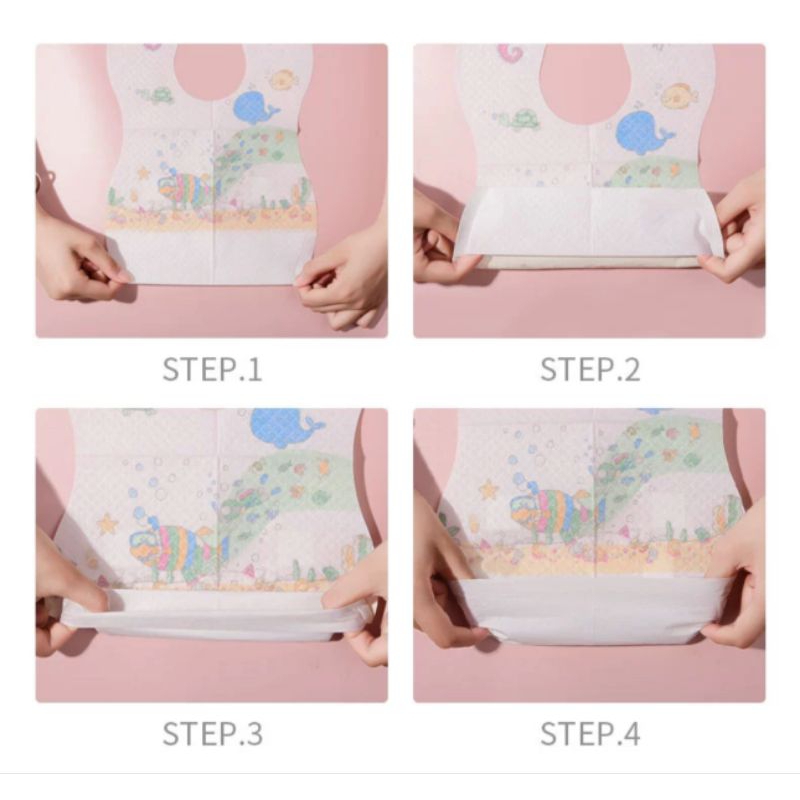 STEP.1

STEP.2

STEP.3

STEP.4