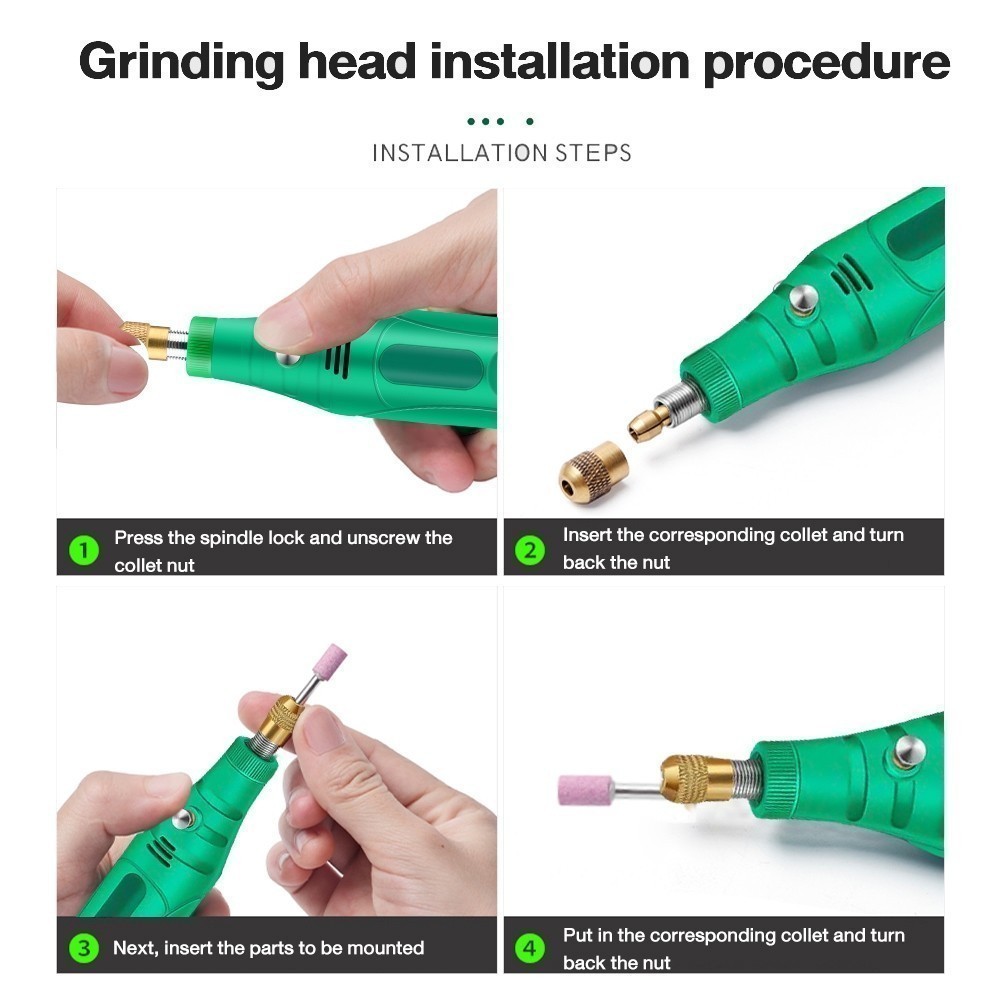 Grinding head installation procedure

INSTALLATION STEPS

1 Press the spindle lock and unscrew the collet nut

2 Insert the corresponding collet and turn back the nut

3 Next, insert the parts to be mounted

4 Put in the corresponding collet and turn back the nut