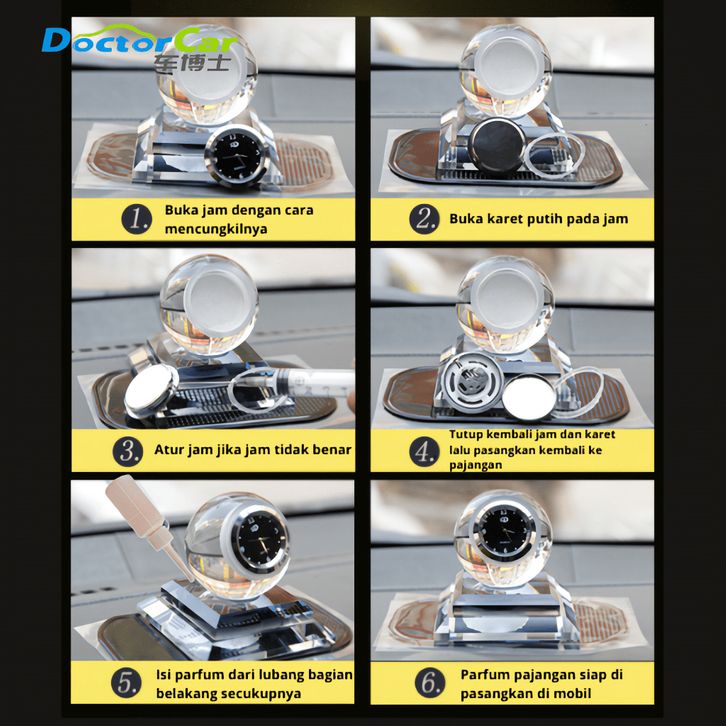 DoctorCar
车博士

1. Buka jam dengan cara mencungkilnya

2. Buka karet putih pada jam

3. Atur jam jika jam tidak benar

4. Tutup kembali jam dan karet lalu pasangkan kembali ke pajangan

5. Isi parfum dari lubang bagian belakang secukupnya

6. Parfum pajangan siap di pasangkan di mobil