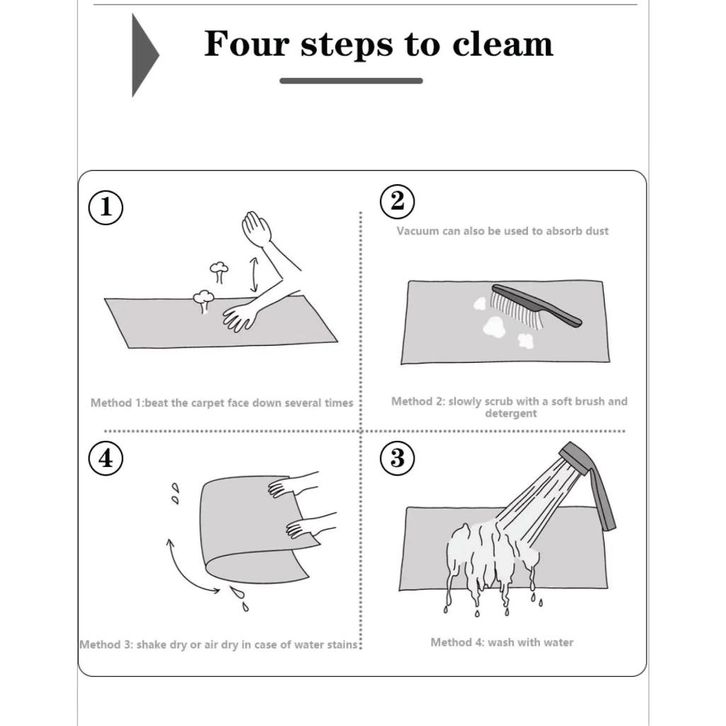 Four steps to cleam

①

Method 1:beat the carpet face down several times

②

Vacuum can also be used to absorb dust

Method 2: slowly scrub with a soft brush and detergent

④

Method 3: shake dry or air dry in case of water stains

③

Method 4: wash with water