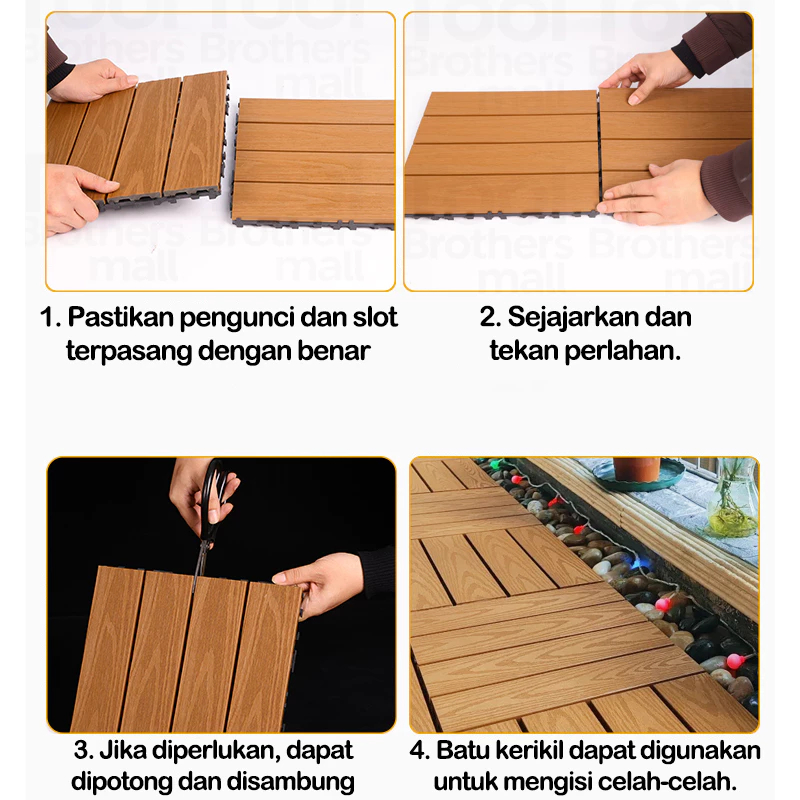 Brothers mall

Brothers mall

1. Pastikan pengunci dan slot terpasang dengan benar

2. Sejajarkan dan tekan perlahan.

3. Jika diperlukan, dapat dipotong dan disambung

4. Batu kerikil dapat digunakan untuk mengisi celah-celah.