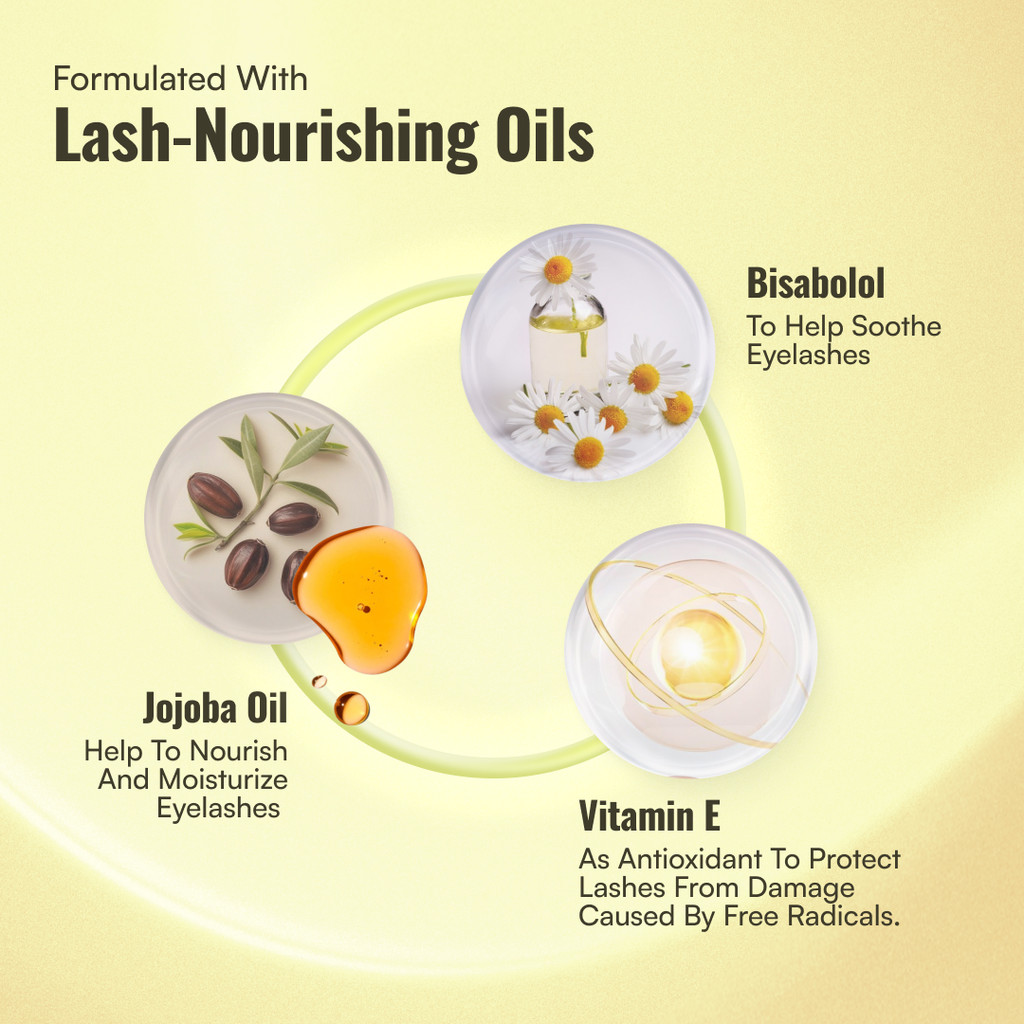 Formulated With
Lash-Nourishing Oils

Bisabolol
To Help Soothe Eyelashes

Jojoba Oil
Help To Nourish And Moisturize Eyelashes

Vitamin E
As Antioxidant To Protect Lashes From Damage Caused By Free Radicals.