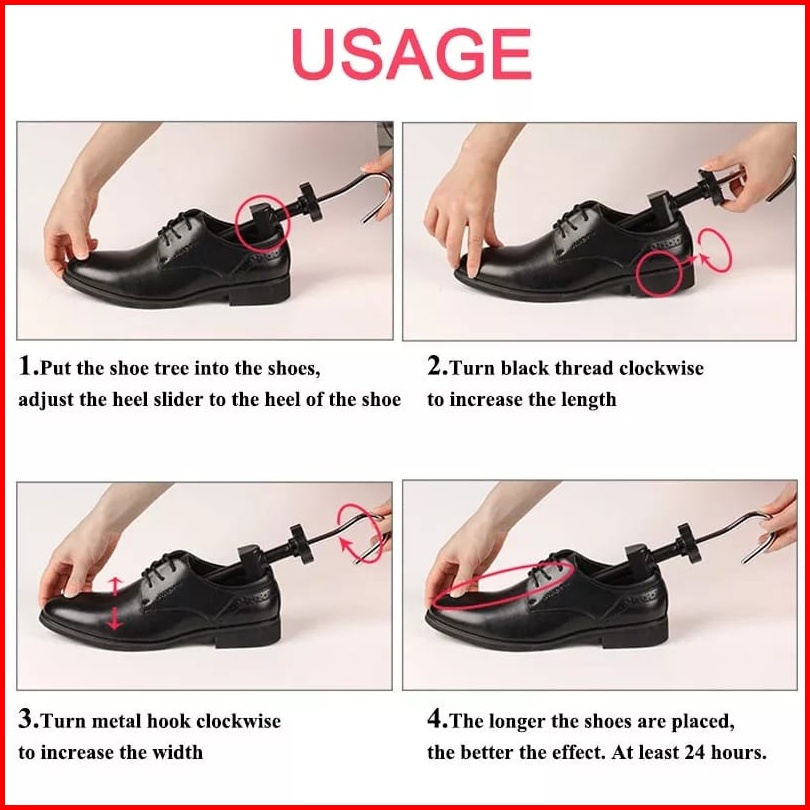 USAGE

1.Put the shoe tree into the shoes, adjust the heel slider to the heel of the shoe

2.Turn black thread clockwise to increase the length

3.Turn metal hook clockwise to increase the width

4.The longer the shoes are placed, the better the effect. At least 24 hours.