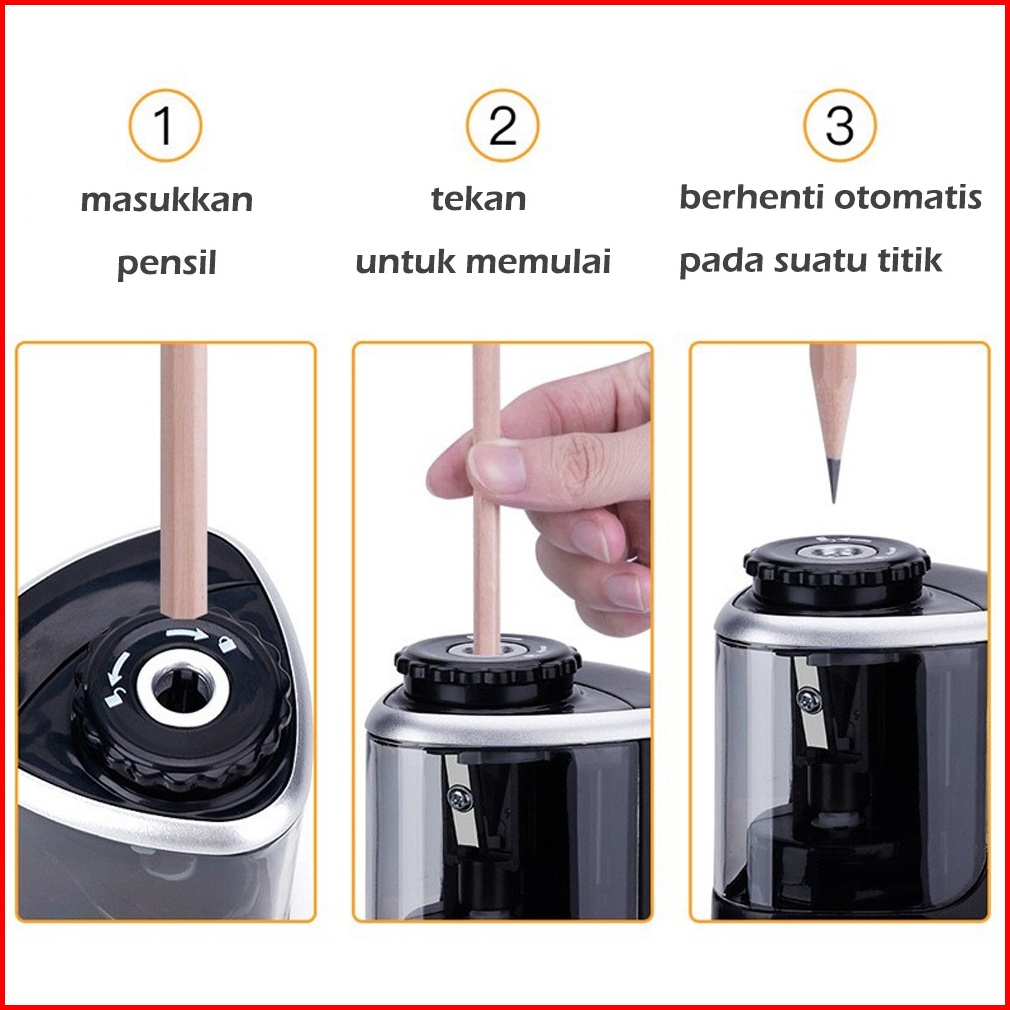 1
masukkan pensil

2
tekan untuk memulai

3
berhenti otomatis pada suatu titik