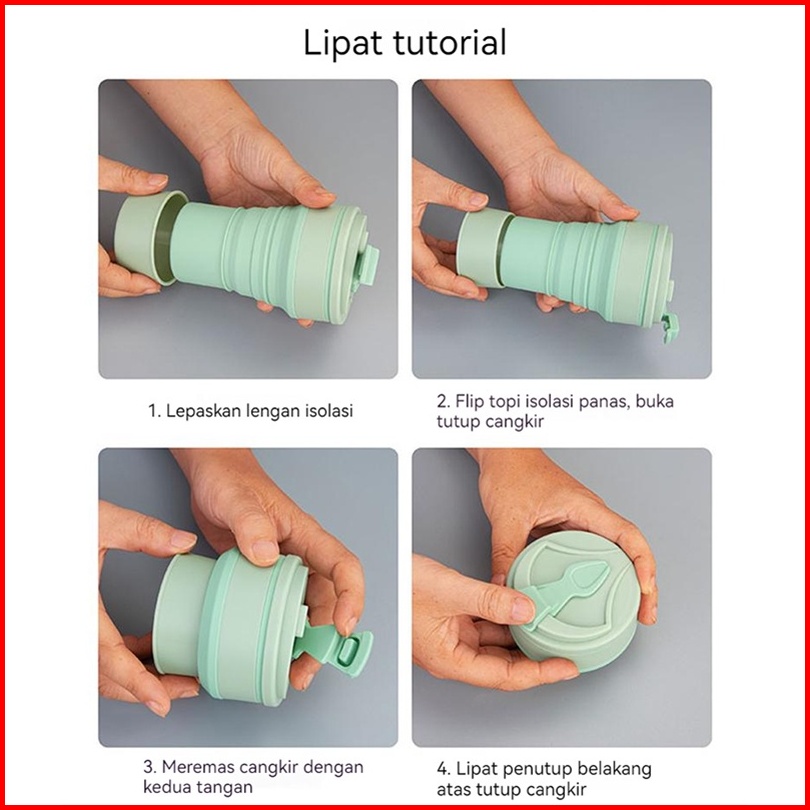 Lipat tutorial

1. Lepaskan lengan isolasi

2. Flip topi isolasi panas, buka tutup cangkir

3. Meremas cangkir dengan kedua tangan

4. Lipat penutup belakang atas tutup cangkir