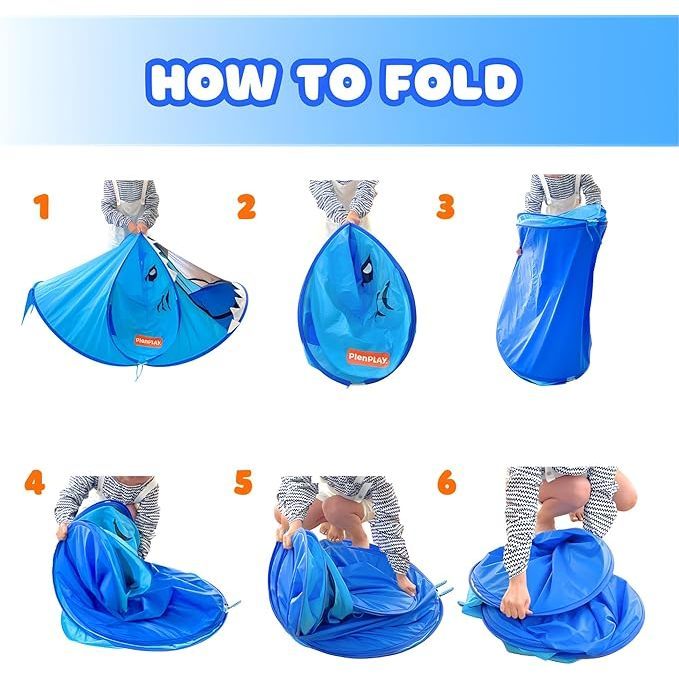 HOW TO FOLD

1

PlenPLAY

2

PlenPLAY

3

4

5

6