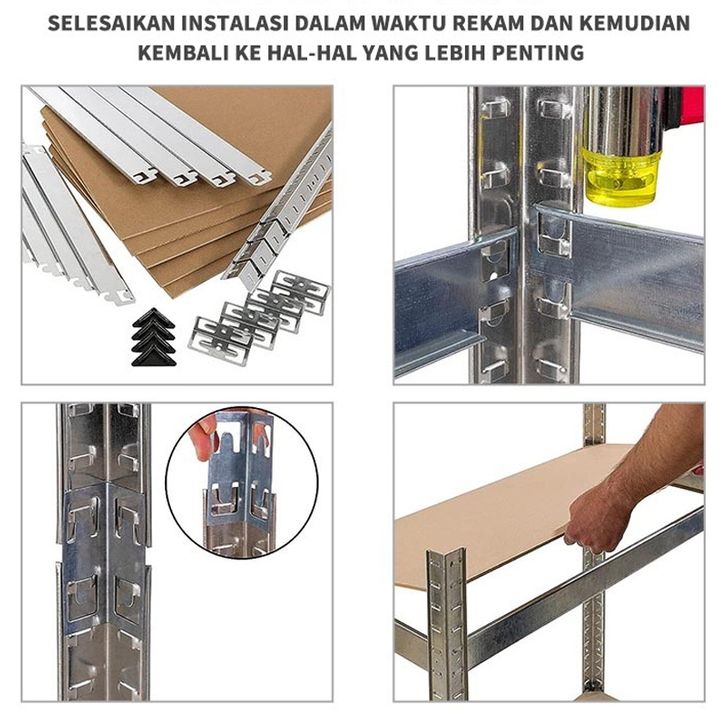 SELESAIKAN INSTALASI DALAM WAKTU REKAM DAN KEMUDIAN KEMBALI KE HAL-HAL YANG LEBIH PENTING