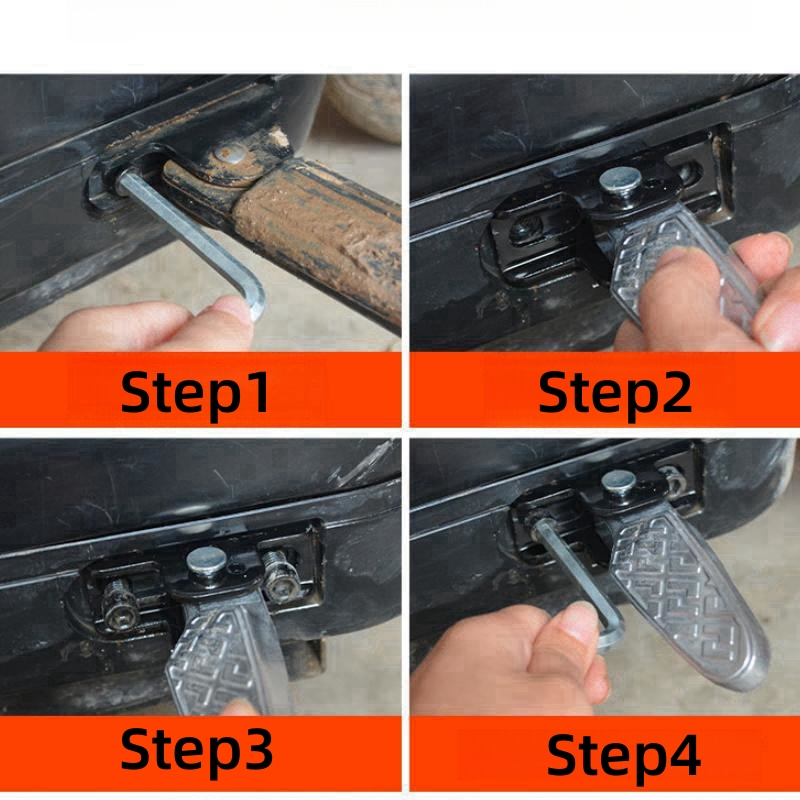 Step1

Step2

Step3

Step4