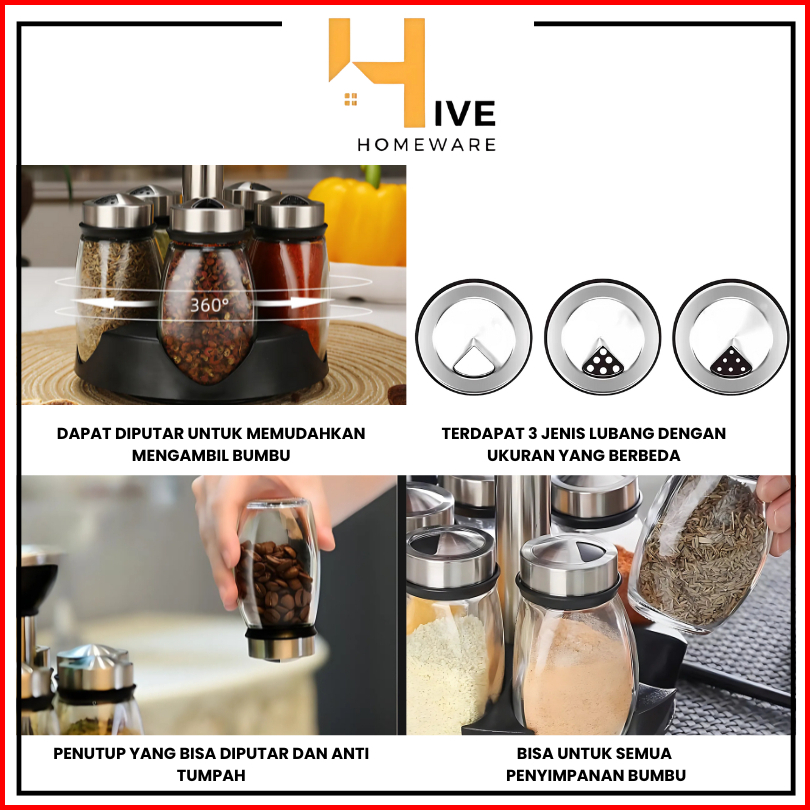 HIVE
HOMEWARE

360°

DAPAT DIPUTAR UNTUK MEMUDAHKAN MENGAMBIL BUMBU

TERDAPAT 3 JENIS LUBANG DENGAN UKURAN YANG BERBEDA

PENUTUP YANG BISA DIPUTAR DAN ANTI TUMPAH

BISA UNTUK SEMUA PENYIMPANAN BUMBU