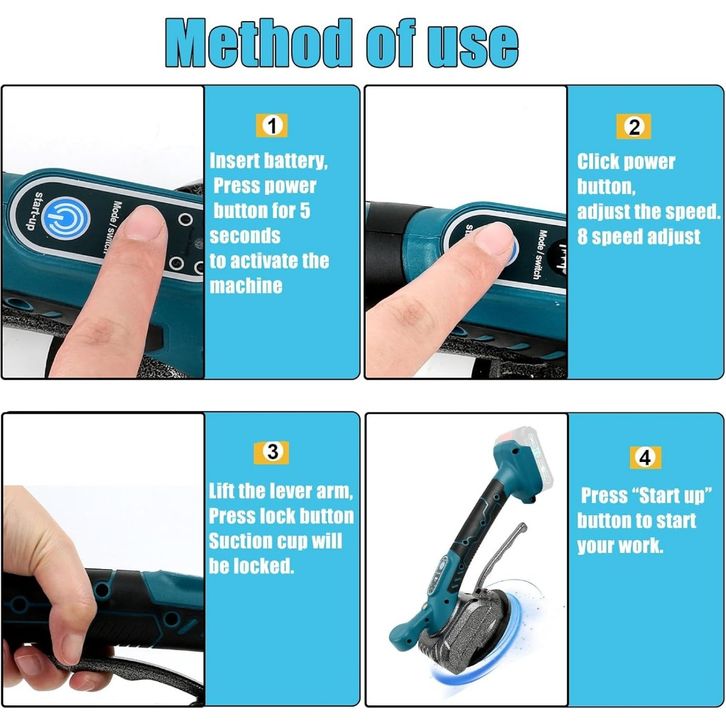 Method of use

start-up

Mode / switch

1

Insert battery, Press power button for 5 seconds to activate the machine

Mode / switch

2

Click power button, adjust the speed. 8 speed adjust

3

Lift the lever arm, Press lock button Suction cup will be locked.

4

Press "Start up" button to start your work.