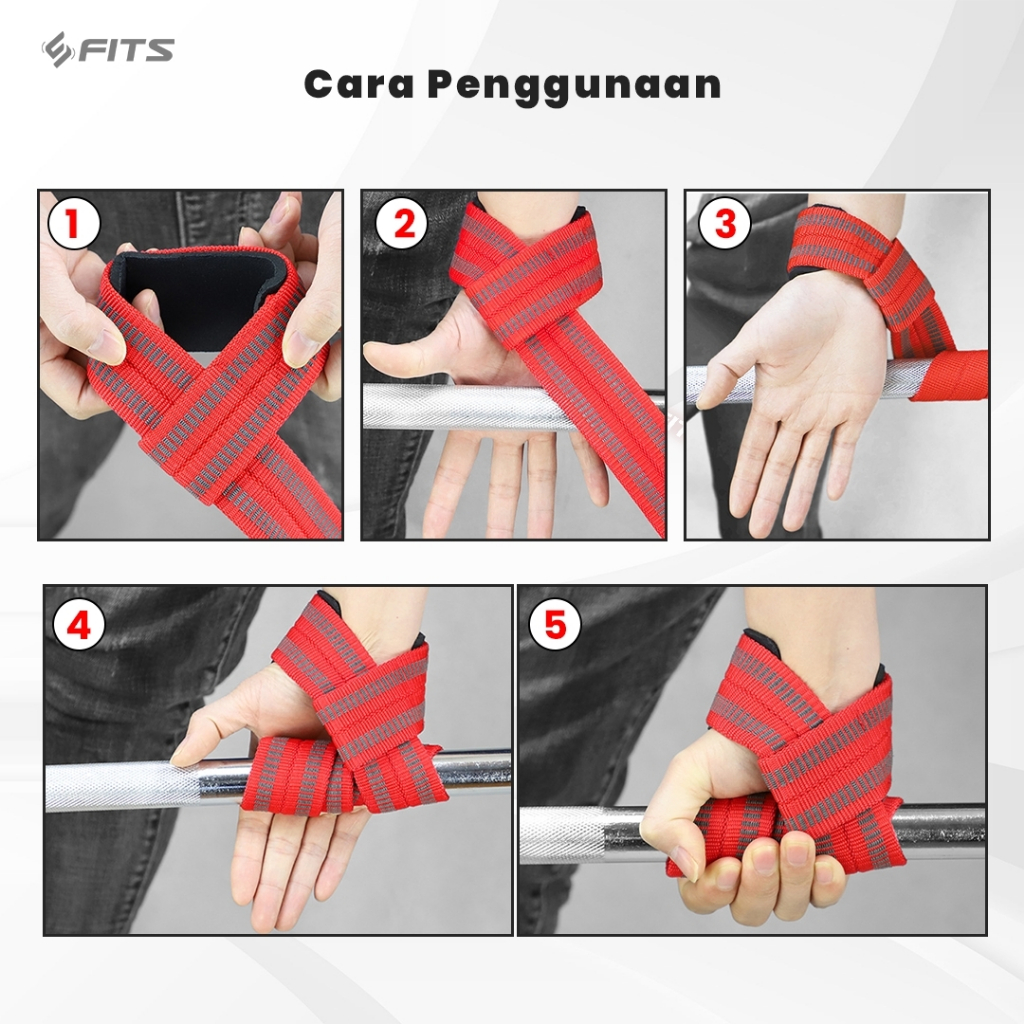 FITS

Cara Penggunaan

1

2

3

4

5