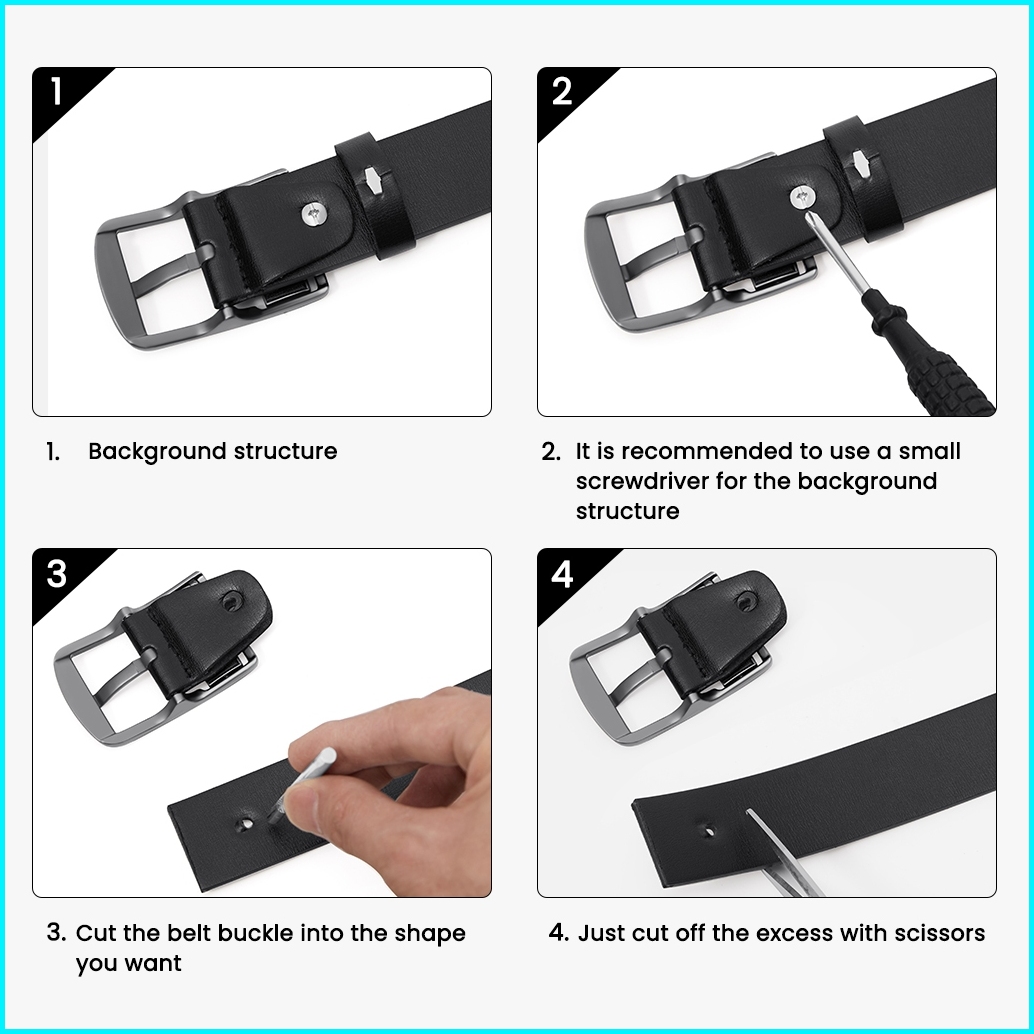 1

2

1. Background structure

2. It is recommended to use a small screwdriver for the background structure

3

4

3. Cut the belt buckle into the shape you want

4. Just cut off the excess with scissors