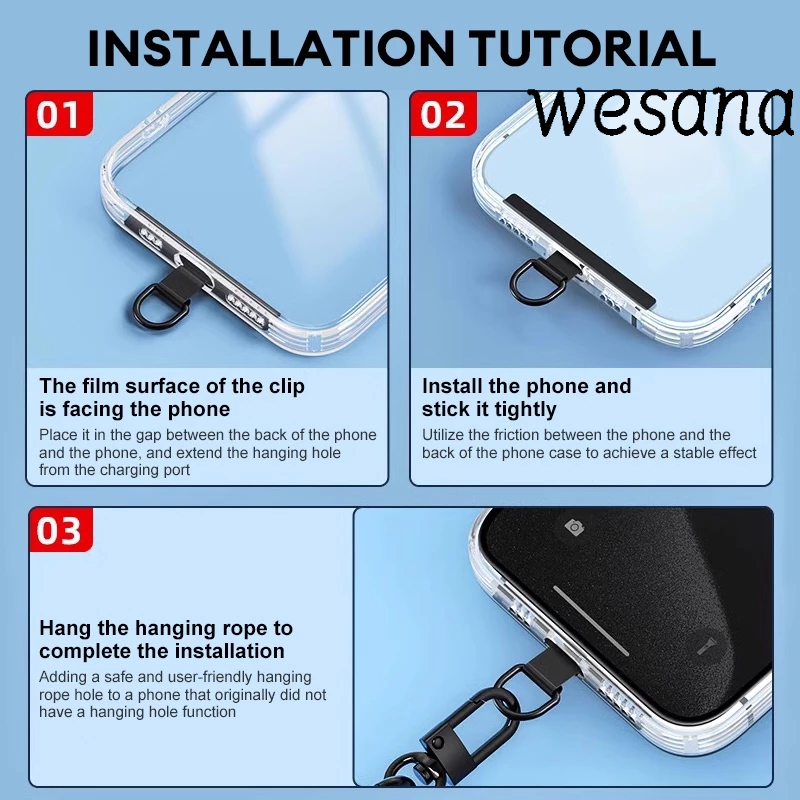 INSTALLATION TUTORIAL

wesana

01

The film surface of the clip is facing the phone

Place it in the gap between the back of the phone and the phone, and extend the hanging hole from the charging port

02

Install the phone and stick it tightly

Utilize the friction between the phone and the back of the phone case to achieve a stable effect

03

Hang the hanging rope to complete the installation

Adding a safe and user-friendly hanging rope hole to a phone that originally did not have a hanging hole function