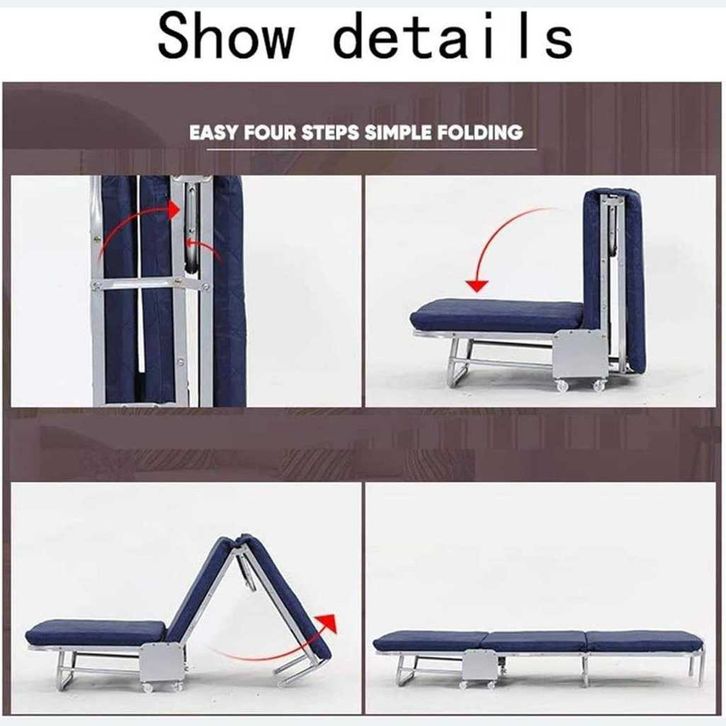 Show details

EASY FOUR STEPS SIMPLE FOLDING