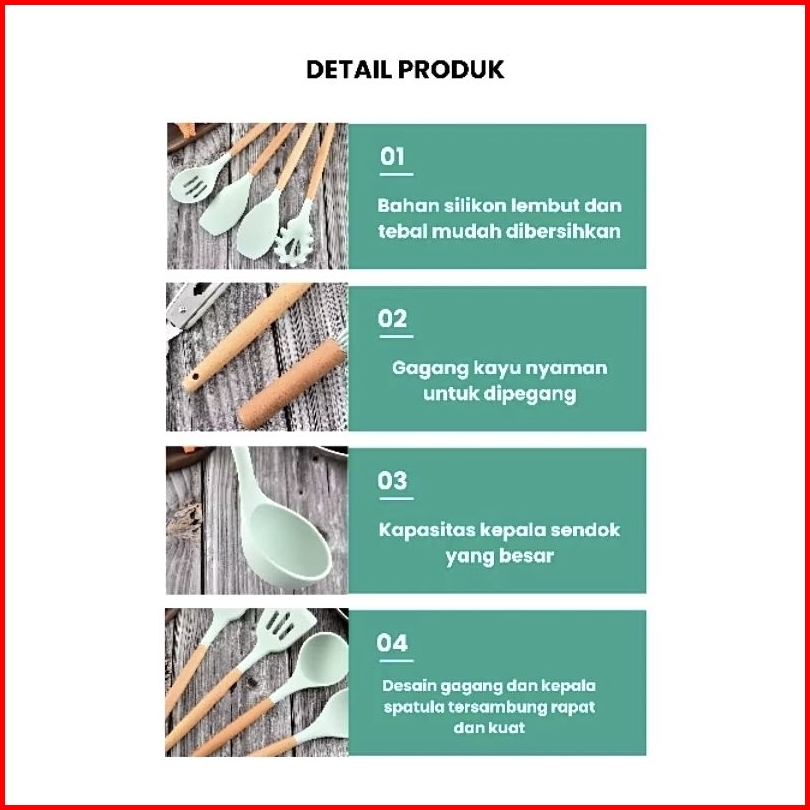 DETAIL PRODUK

01

Bahan silikon lembut dan tebal mudah dibersihkan

02

Gagang kayu nyaman untuk dipegang

03

Kapasitas kepala sendok yang besar

04

Desain gagang dan kepala spatula tersambung rapat dan kuat