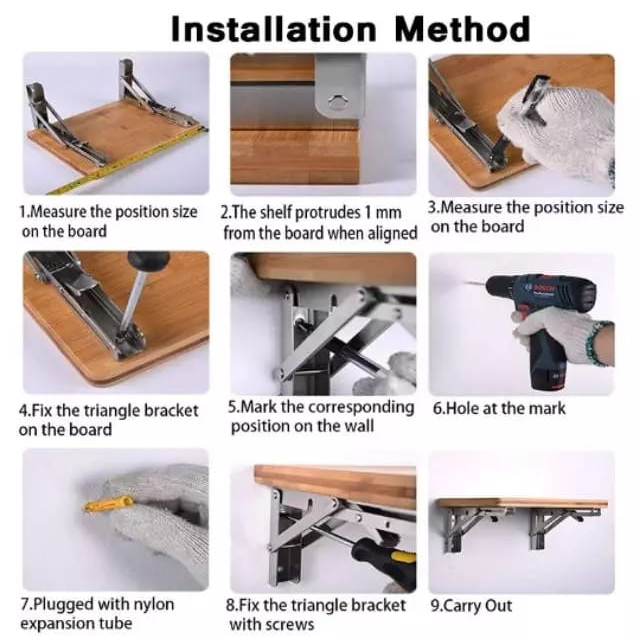 Installation Method

1.Measure the position size on the board

2.The shelf protrudes 1 mm from the board when aligned

3.Measure the position size on the board

4.Fix the triangle bracket on the board

5.Mark the corresponding position on the wall

BOSCH

6.Hole at the mark

7.Plugged with nylon expansion tube

8.Fix the triangle bracket with screws

9.Carry Out