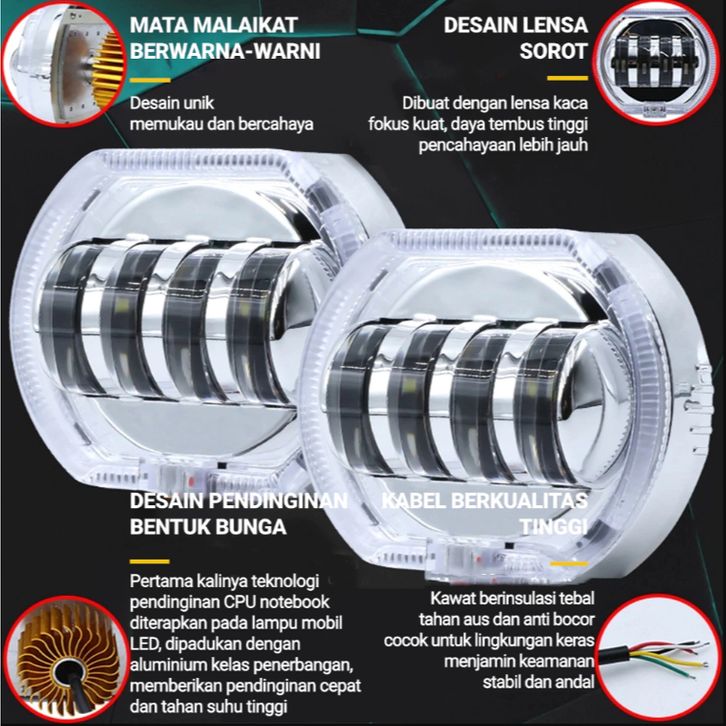 MATA MALAIKAT BERWARNA-WARNI

Desain unik memukau dan bercahaya

DESAIN LENSA SOROT

Dibuat dengan lensa kaca fokus kuat, daya tembus tinggi pencahayaan lebih jauh

DESAIN PENDINGINAN BENTUK BUNGA

Pertama kalinya teknologi pendinginan CPU notebook diterapkan pada lampu mobil LED, dipadukan dengan aluminium kelas penerbangan, memberikan pendinginan cepat dan tahan suhu tinggi

KABEL BERKUALITAS TINGGI

Kawat berinsulasi tebal tahan aus dan anti bocor cocok untuk lingkungan keras menjamin keamanan stabil dan andal