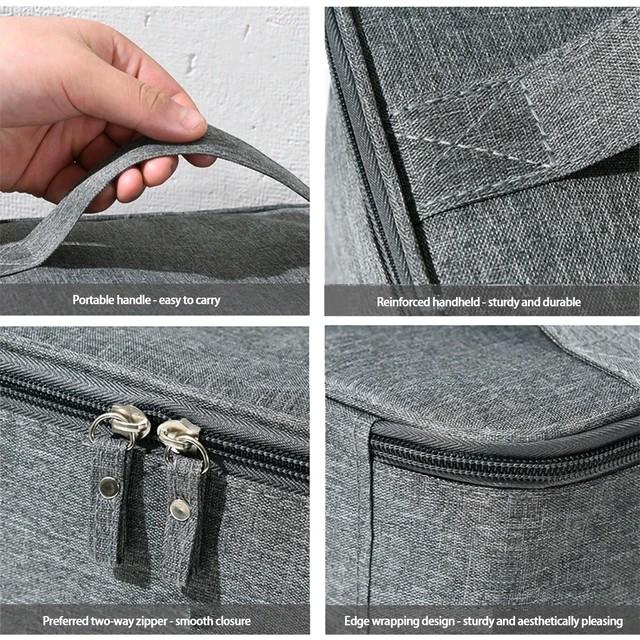 Portable handle - easy to carry

Reinforced handheld - sturdy and durable

Preferred two-way zipper - smooth closure

Edge wrapping design - sturdy and aesthetically pleasing