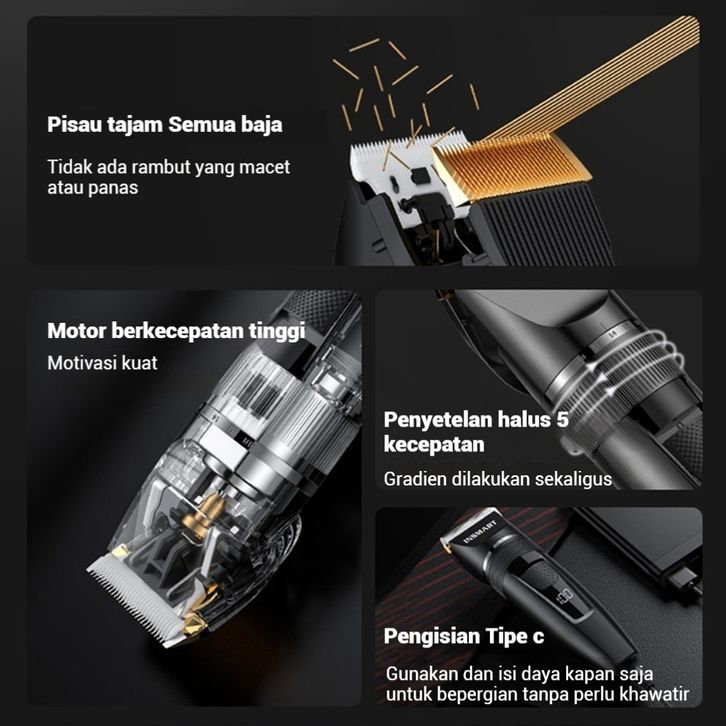 Pisau tajam Semua baja

Tidak ada rambut yang macet atau panas

Motor berkecepatan tinggi

Motivasi kuat

Penyetelan halus 5 kecepatan

Gradien dilakukan sekaligus

INSMART

Pengisian Tipe c

Gunakan dan isi daya kapan saja untuk bepergian tanpa perlu khawatir