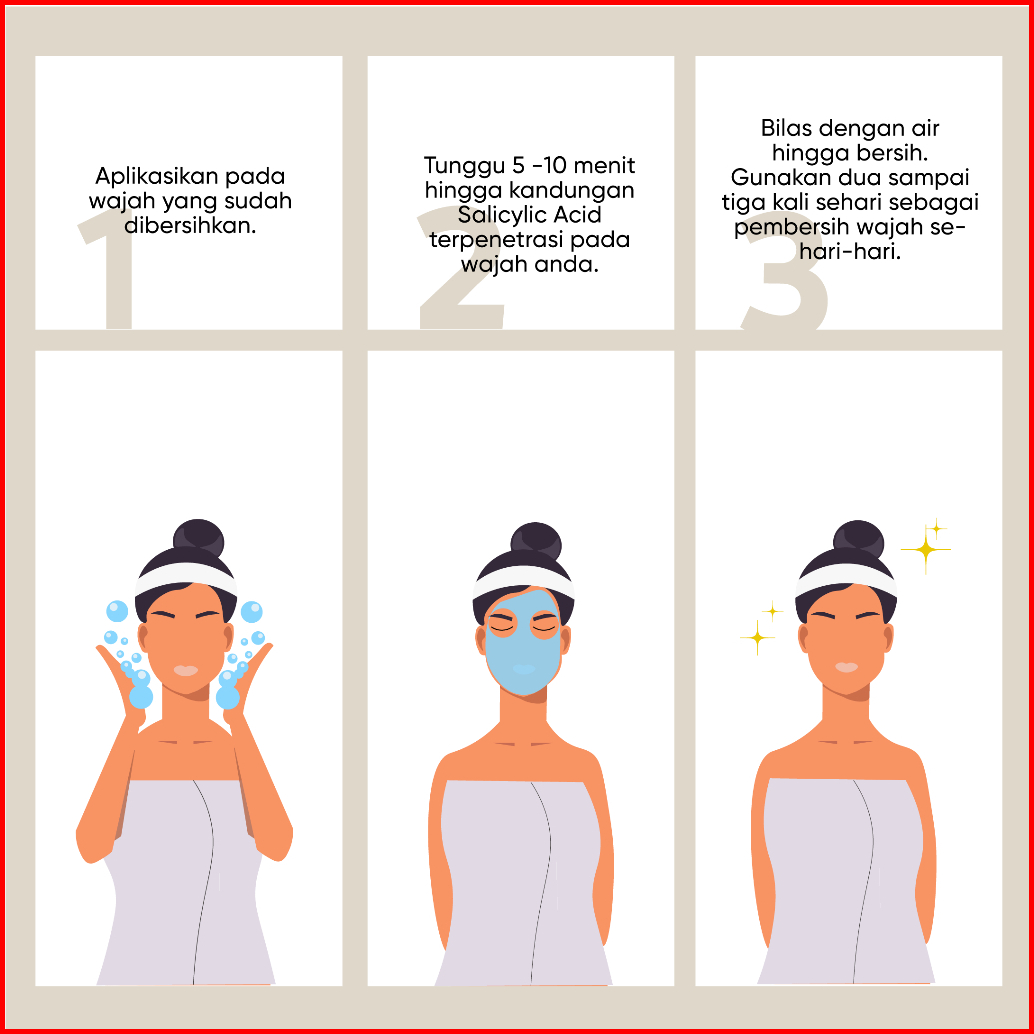 1

Aplikasikan pada wajah yang sudah dibersihkan.

2

Tunggu 5 -10 menit hingga kandungan Salicylic Acid terpenetrasi pada wajah anda.

3

Bilas dengan air hingga bersih. Gunakan dua sampai tiga kali sehari sebagai pembersih wajah se-hari-hari.