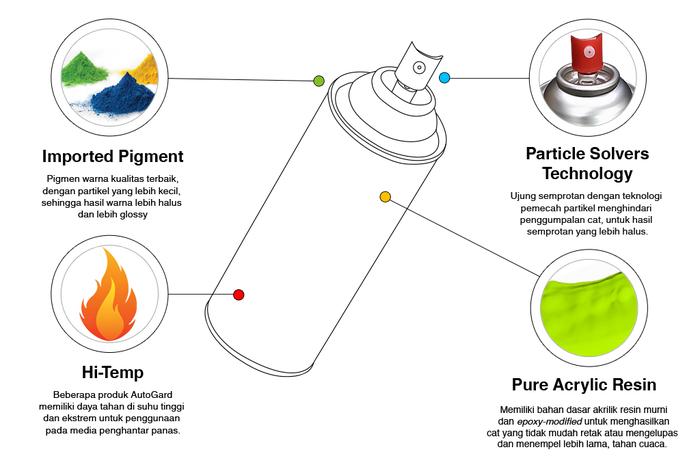 Imported Pigment

Pigmen warna kualitas terbaik, dengan partikel yang lebih kecil, sehingga hasil warna lebih halus dan lebih glossy

Hi-Temp

Beberapa produk AutoGard memiliki daya tahan di suhu tinggi dan ekstrem untuk penggunaan pada media penghantar panas.

Particle Solvers Technology

Ujung semprotan dengan teknologi pemecah partikel menghindari penggumpalan cat, untuk hasil semprotan yang lebih halus.

Pure Acrylic Resin

Memiliki bahan dasar akrilik resin murni dan epoxy-modified untuk menghasilkan cat yang tidak mudah retak atau mengelupas dan menempel lebih lama, tahan cuaca.