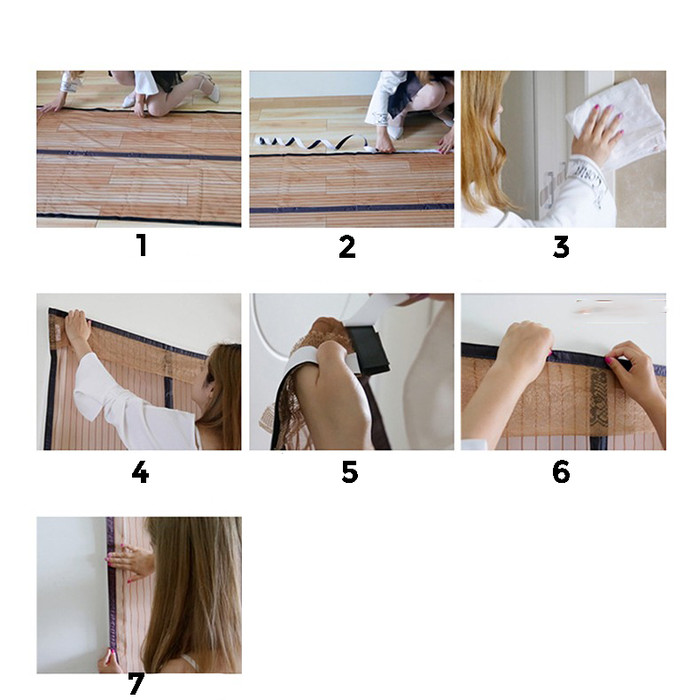 1

2

3

4

5

6

7