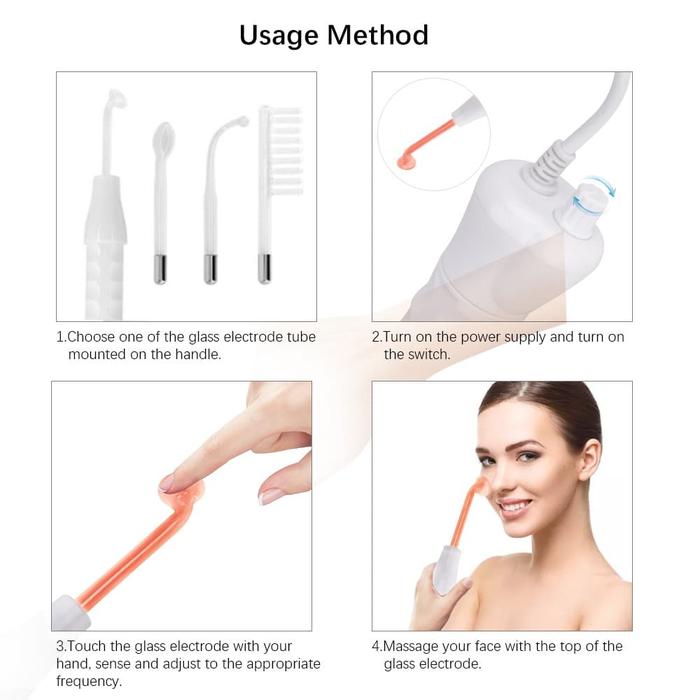 Usage Method

1.Choose one of the glass electrode tube mounted on the handle.

2.Turn on the power supply and turn on the switch.

3.Touch the glass electrode with your hand, sense and adjust to the appropriate frequency.

4.Massage your face with the top of the glass electrode.