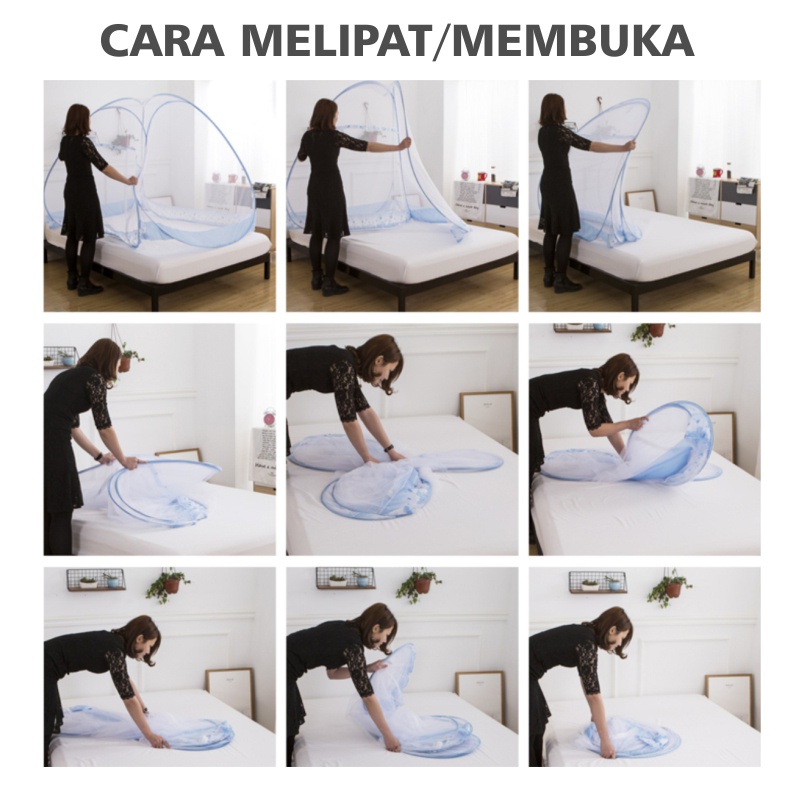 CARA MELIPAT/MEMBUKA