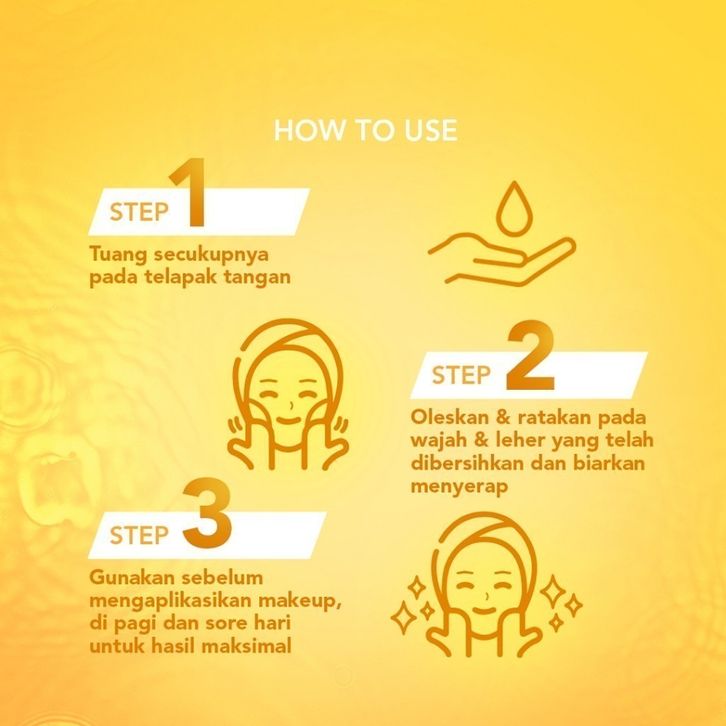 HOW TO USE

STEP 1

Tuang secukupnya pada telapak tangan

STEP 2

Oleskan & ratakan pada wajah & leher yang telah dibersihkan dan biarkan menyerap

STEP 3

Gunakan sebelum mengaplikasikan makeup, di pagi dan sore hari untuk hasil maksimal