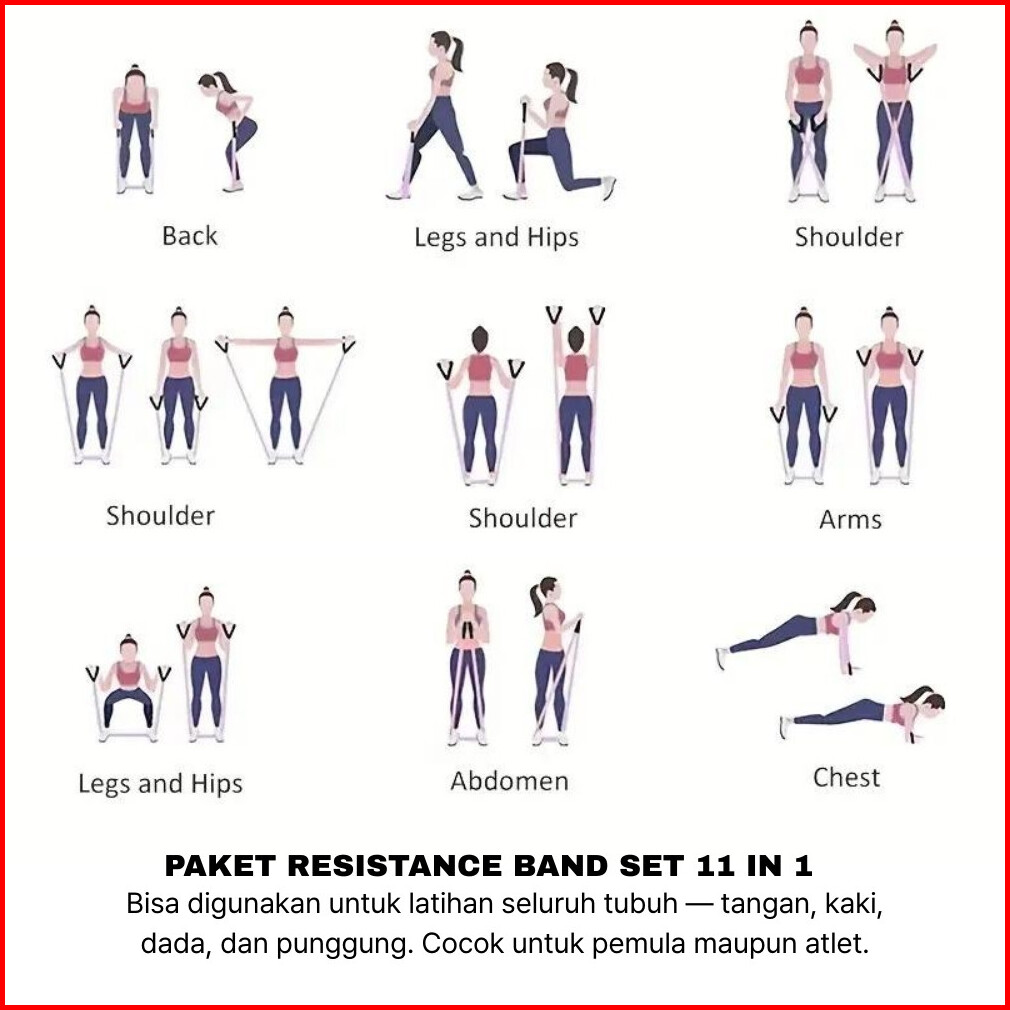 Back

Legs and Hips

Shoulder

Shoulder

Shoulder

Arms

Legs and Hips

Abdomen

Chest

PAKET RESISTANCE BAND SET 11 IN 1

Bisa digunakan untuk latihan seluruh tubuh — tangan, kaki, dada, dan punggung. Cocok untuk pemula maupun atlet.