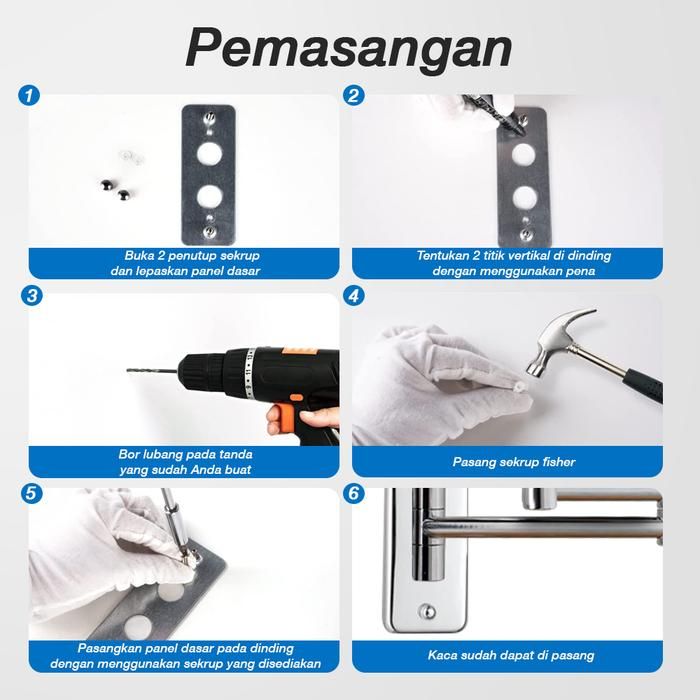 Pemasangan

1
Buka 2 penutup sekrup dan lepaskan panel dasar

2
Tentukan 2 titik vertikal di dinding dengan menggunakan pena

3
Bor lubang pada tanda yang sudah Anda buat

4
Pasang sekrup fisher

5
Pasangkan panel dasar pada dinding dengan menggunakan sekrup yang disediakan

6
Kaca sudah dapat di pasang