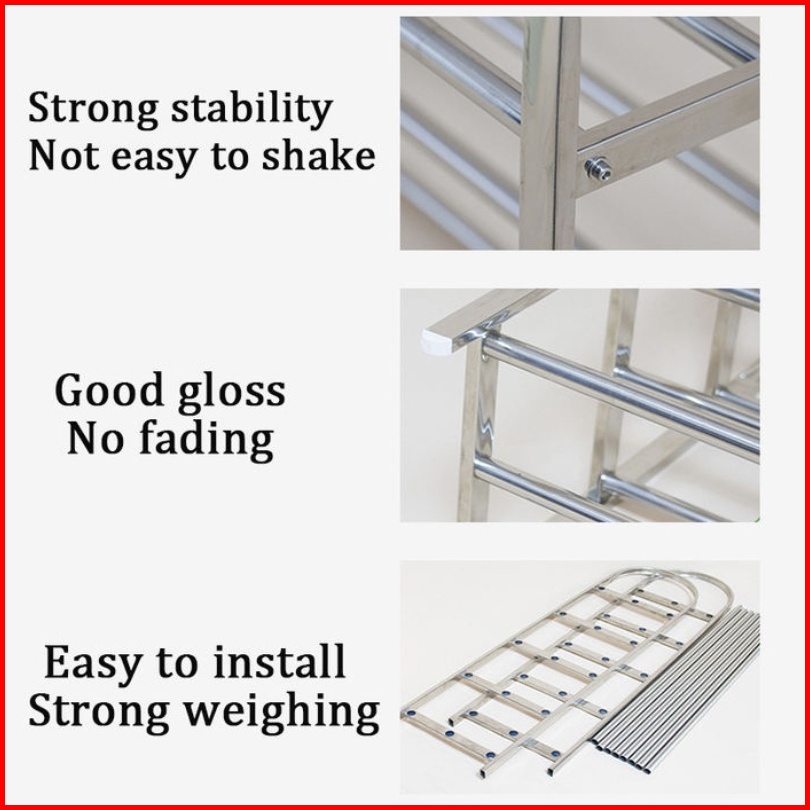 Strong stability
Not easy to shake

Good gloss
No fading

Easy to install
Strong weighing