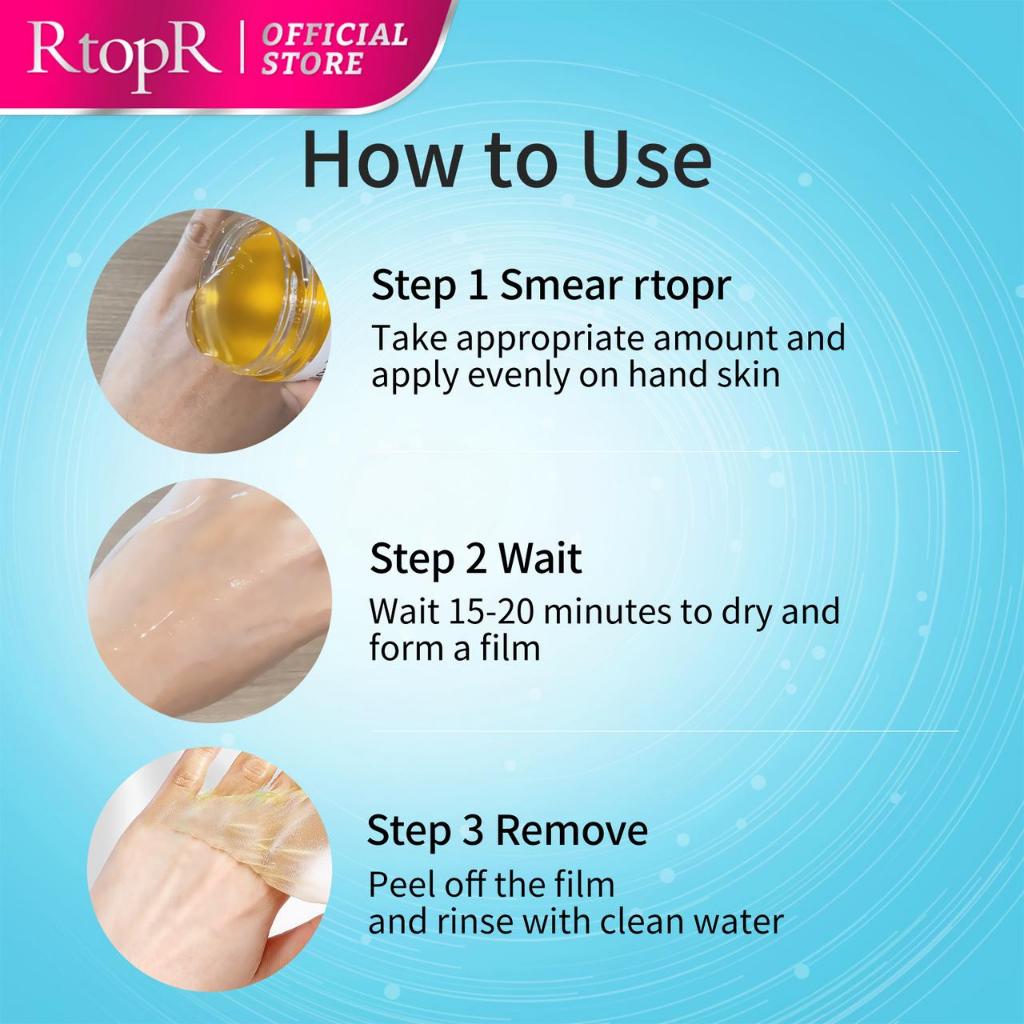 RtopR | OFFICIAL STORE

How to Use

Step 1 Smear rtopr
Take appropriate amount and apply evenly on hand skin

Step 2 Wait
Wait 15-20 minutes to dry and form a film

Step 3 Remove
Peel off the film and rinse with clean water