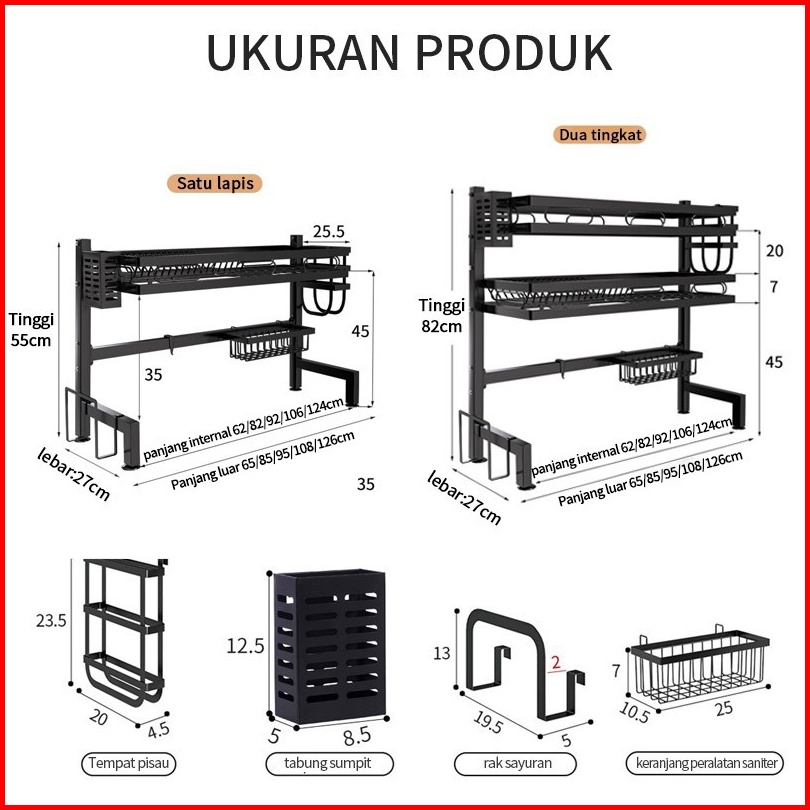 UKURAN PRODUK

Satu lapis

25.5

Tinggi 55cm

45

35

panjang internal 62/82/92/106/124cm

Panjang luar 65/85/95/108/126cm

lebar:27cm

35

Dua tingkat

20

7

Tinggi 82cm

45

panjang internal 62/82/92/106/124cm

Panjang luar 65/85/95/108/126cm

lebar:27cm

23.5

20

4.5

Tempat pisau

12.5

5

8.5

tabung sumpit

13

2

19.5

5

rak sayuran

7

10.5

25

keranjang peralatan saniter