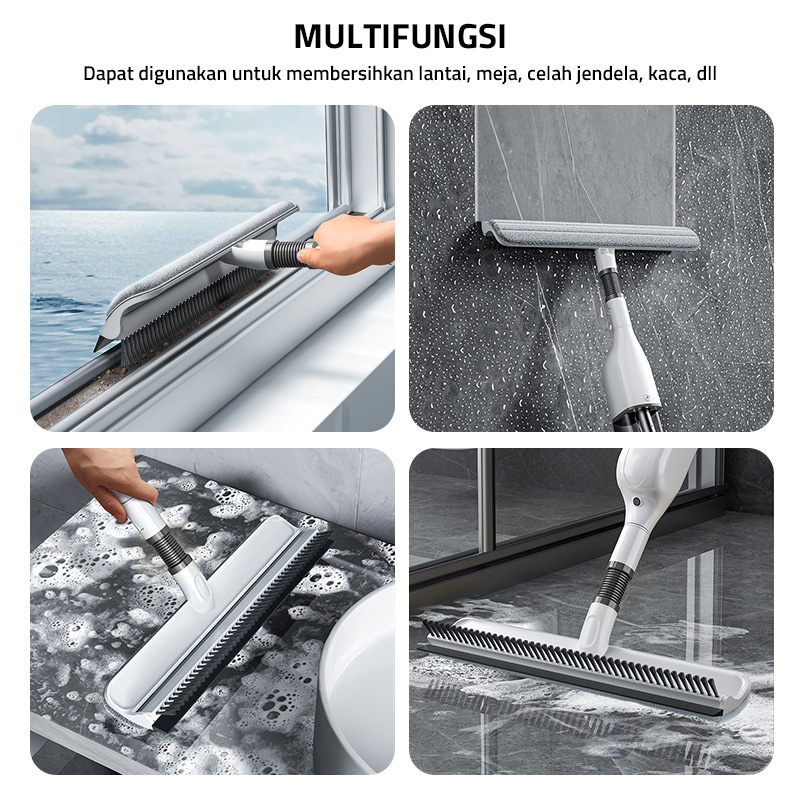 MULTIFUNGSI

Dapat digunakan untuk membersihkan lantai, meja, celah jendela, kaca, dll