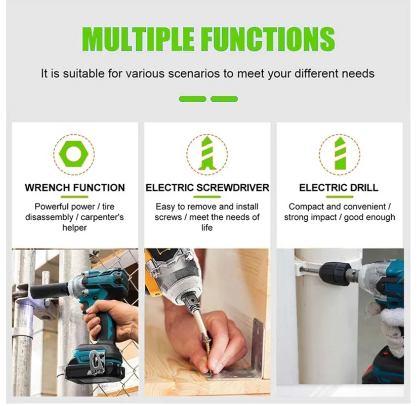 MULTIPLE FUNCTIONS

It is suitable for various scenarios to meet your different needs

WRENCH FUNCTION

Powerful power / tire disassembly / carpenter's helper

ELECTRIC SCREWDRIVER

Easy to remove and install screws / meet the needs of life

ELECTRIC DRILL

Compact and convenient / strong impact / good enough