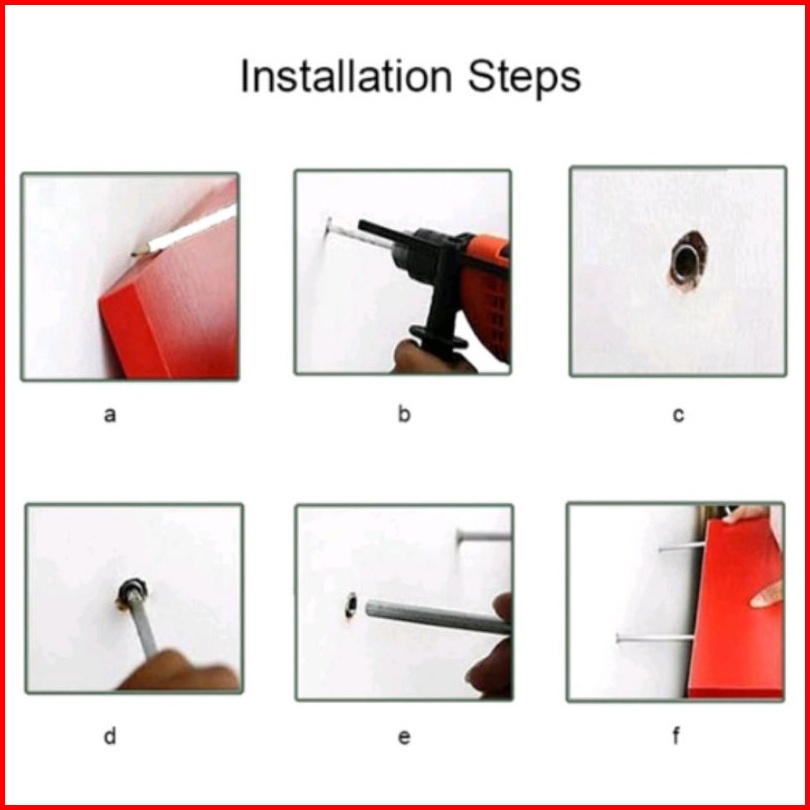 Installation Steps

a

b

c

d

e

f