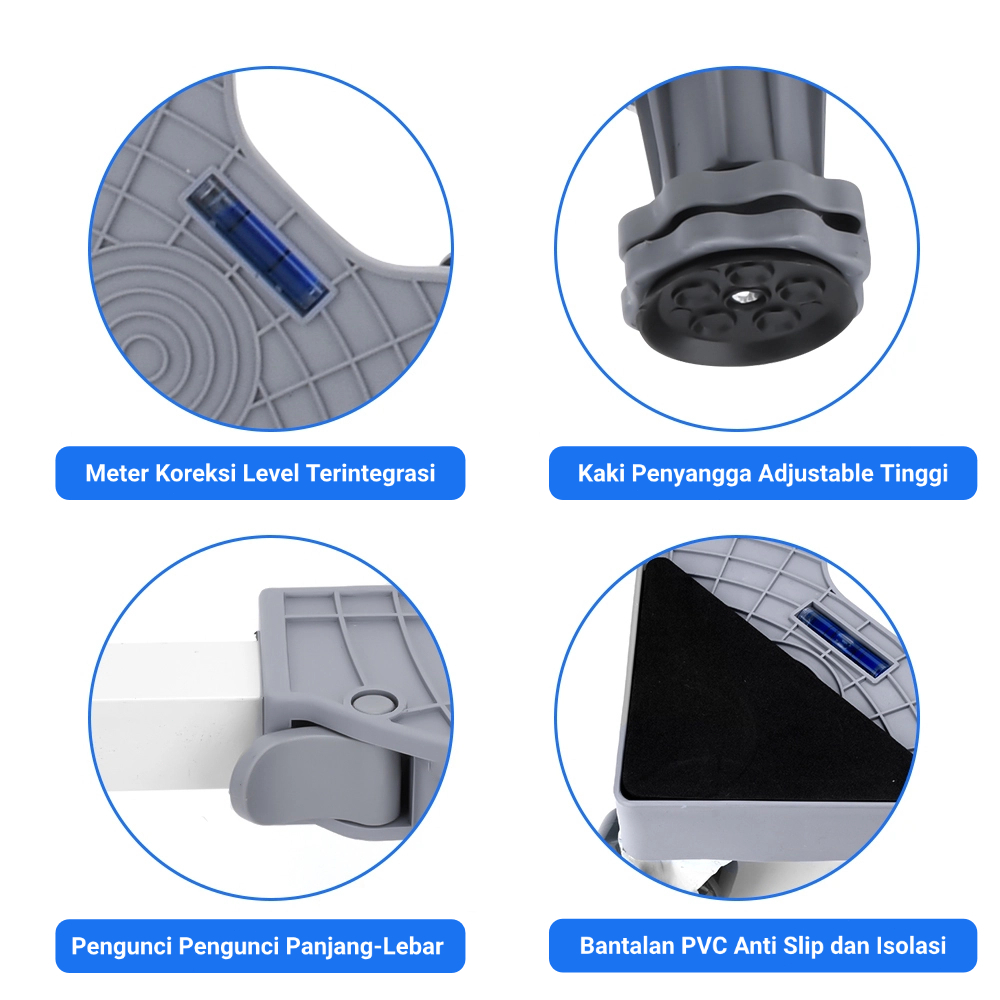 Meter Koreksi Level Terintegrasi

Kaki Penyangga Adjustable Tinggi

Pengunci Pengunci Panjang-Lebar

Bantalan PVC Anti Slip dan Isolasi