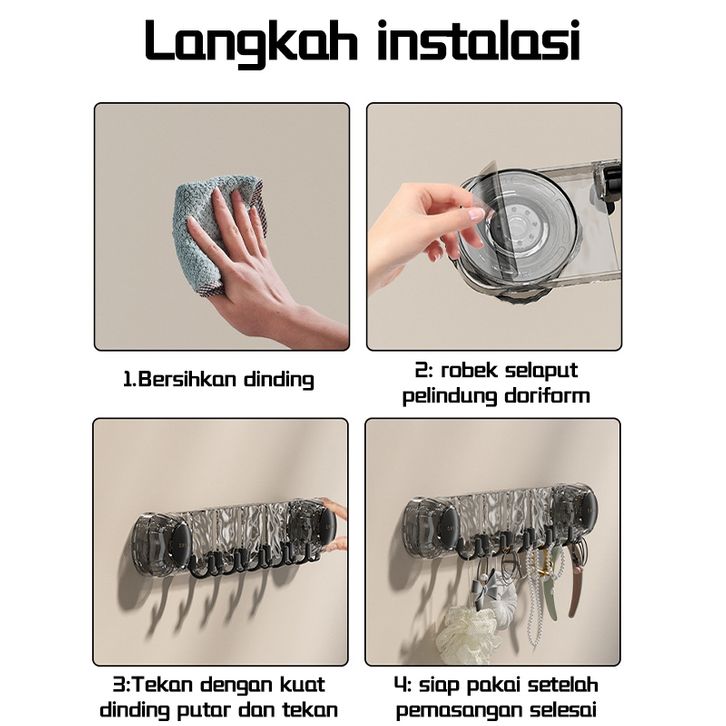 Langkah instalasi

1.Bersihkan dinding

2: robek selaput pelindung doriform

3:Tekan dengan kuat dinding putar dan tekan

4: siap pakai setelah pemasangan selesai