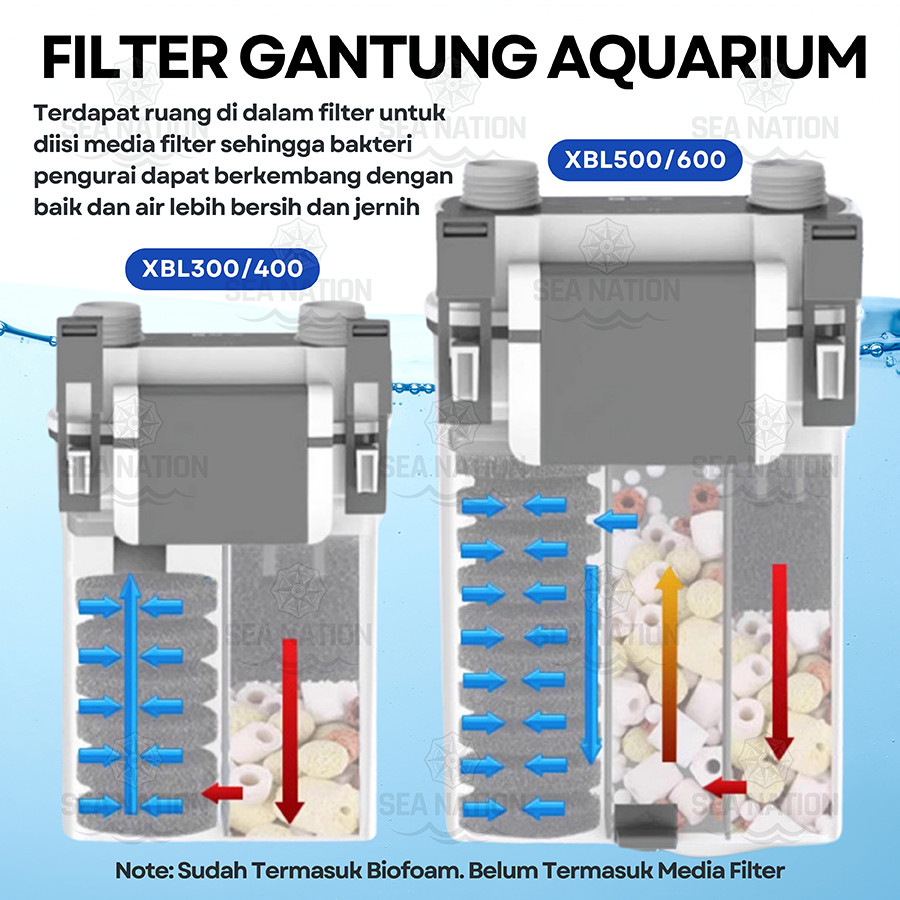 FILTER GANTUNG AQUARIUM

Terdapat ruang di dalam filter untuk diisi media filter sehingga bakteri pengurai dapat berkembang dengan baik dan air lebih bersih dan jernih

XBL500/600

XBL300/400

SEA NATION

Note: Sudah Termasuk Biofoam. Belum Termasuk Media Filter