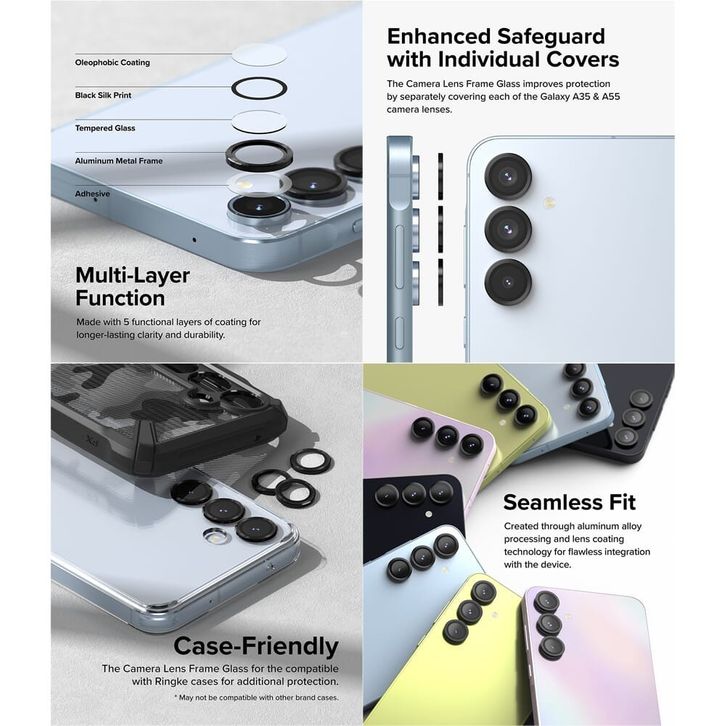 Oleophobic Coating

Black Silk Print

Tempered Glass

Aluminum Metal Frame

Adhesive

Multi-Layer Function

Made with 5 functional layers of coating for longer-lasting clarity and durability.

Enhanced Safeguard with Individual Covers

The Camera Lens Frame Glass improves protection by separately covering each of the Galaxy A35 & A55 camera lenses.

Case-Friendly

The Camera Lens Frame Glass for the compatible with Ringke cases for additional protection.

* May not be compatible with other brand cases.

Seamless Fit

Created through aluminum alloy processing and lens coating technology for flawless integration with the device.