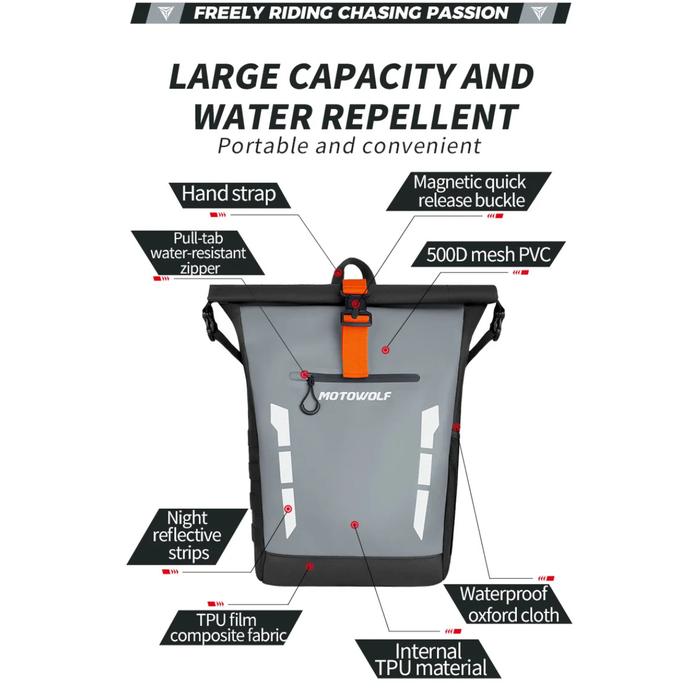 FREELY RIDING CHASING PASSION

LARGE CAPACITY AND WATER REPELLENT
Portable and convenient

Hand strap

Magnetic quick release buckle

Pull-tab water-resistant zipper

500D mesh PVC

MOTOWOLF

Night reflective strips

Waterproof oxford cloth

TPU film composite fabric

Internal TPU material