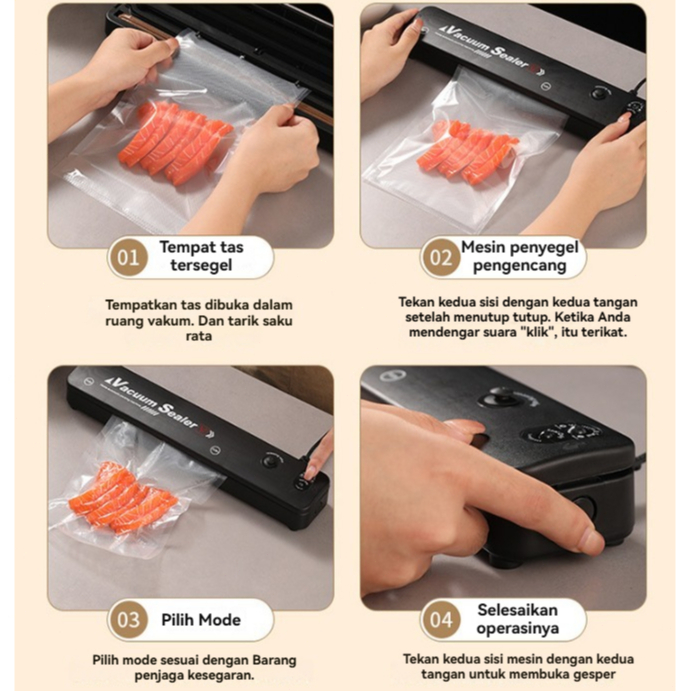 Vacuum Sealer

01 Tempat tas tersegel

Tempatkan tas dibuka dalam ruang vakum. Dan tarik saku rata

Vacuum Sealer

02 Mesin penyegel pengencang

Tekan kedua sisi dengan kedua tangan setelah menutup tutup. Ketika Anda mendengar suara "klik", itu terikat.

Vacuum Sealer

03 Pilih Mode

Pilih mode sesuai dengan Barang penjaga kesegaran.

04 Selesaikan operasinya

Tekan kedua sisi mesin dengan kedua tangan untuk membuka gesper